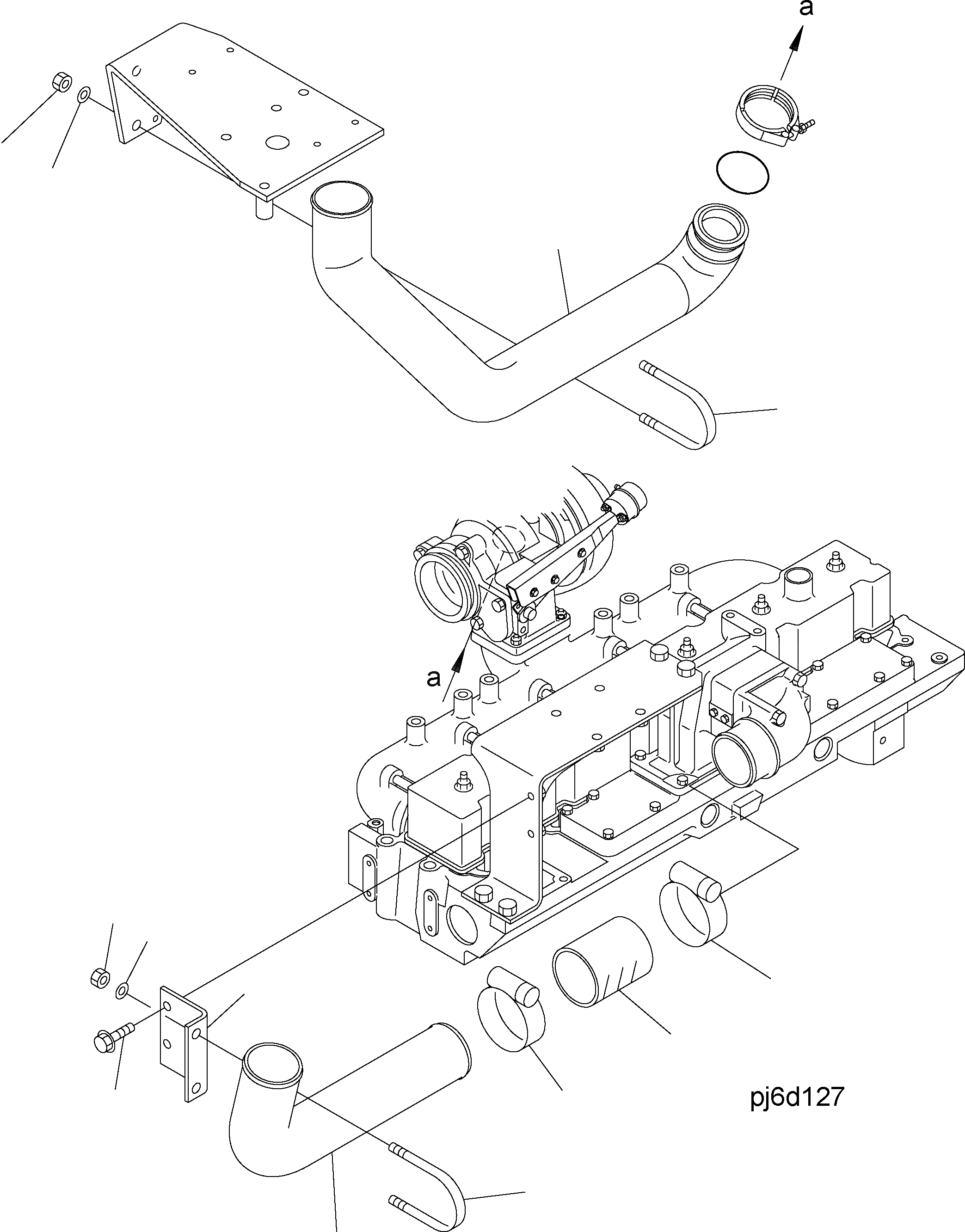 a

a

pj6d127