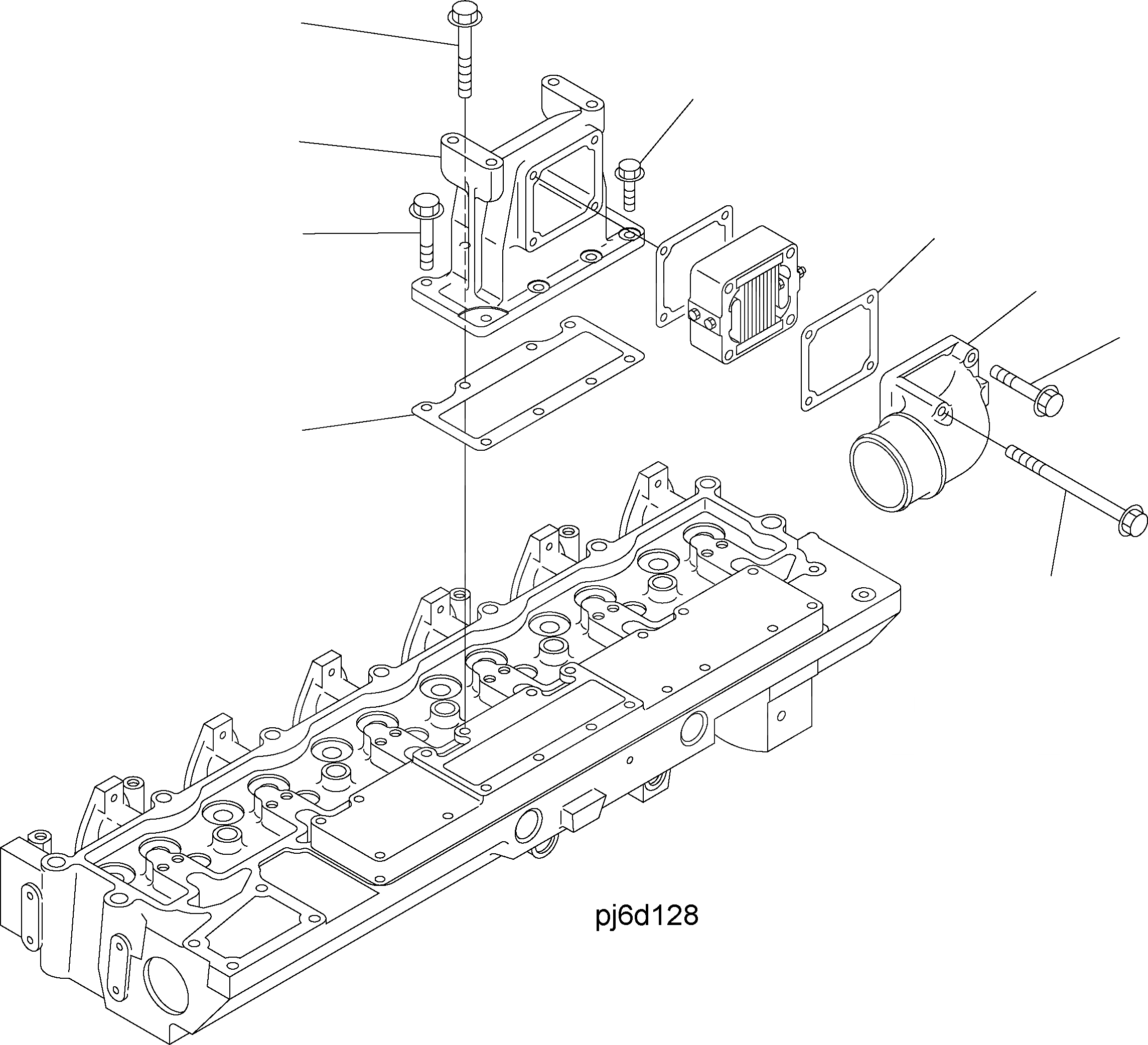 pj6d128