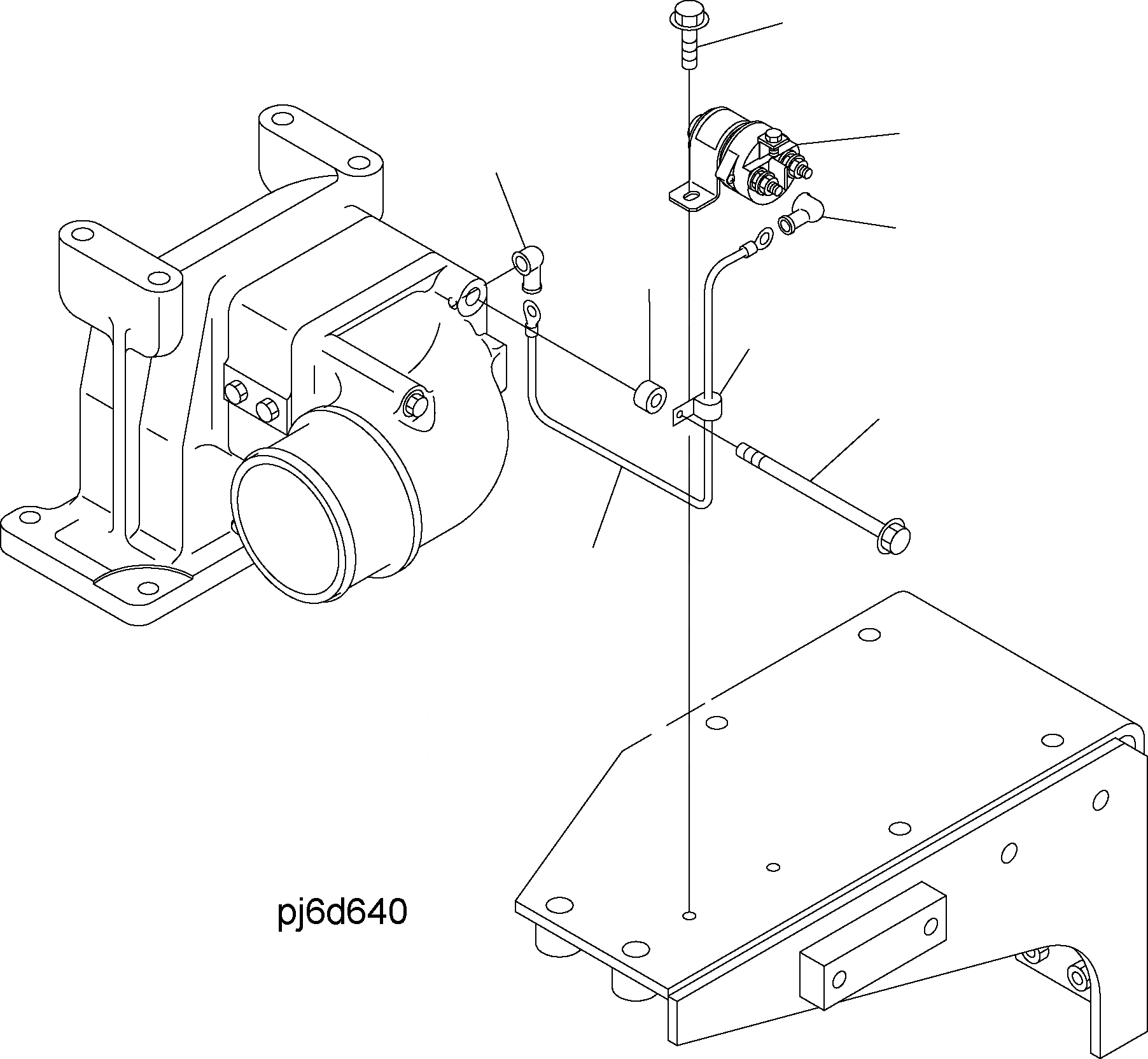 pj6d640