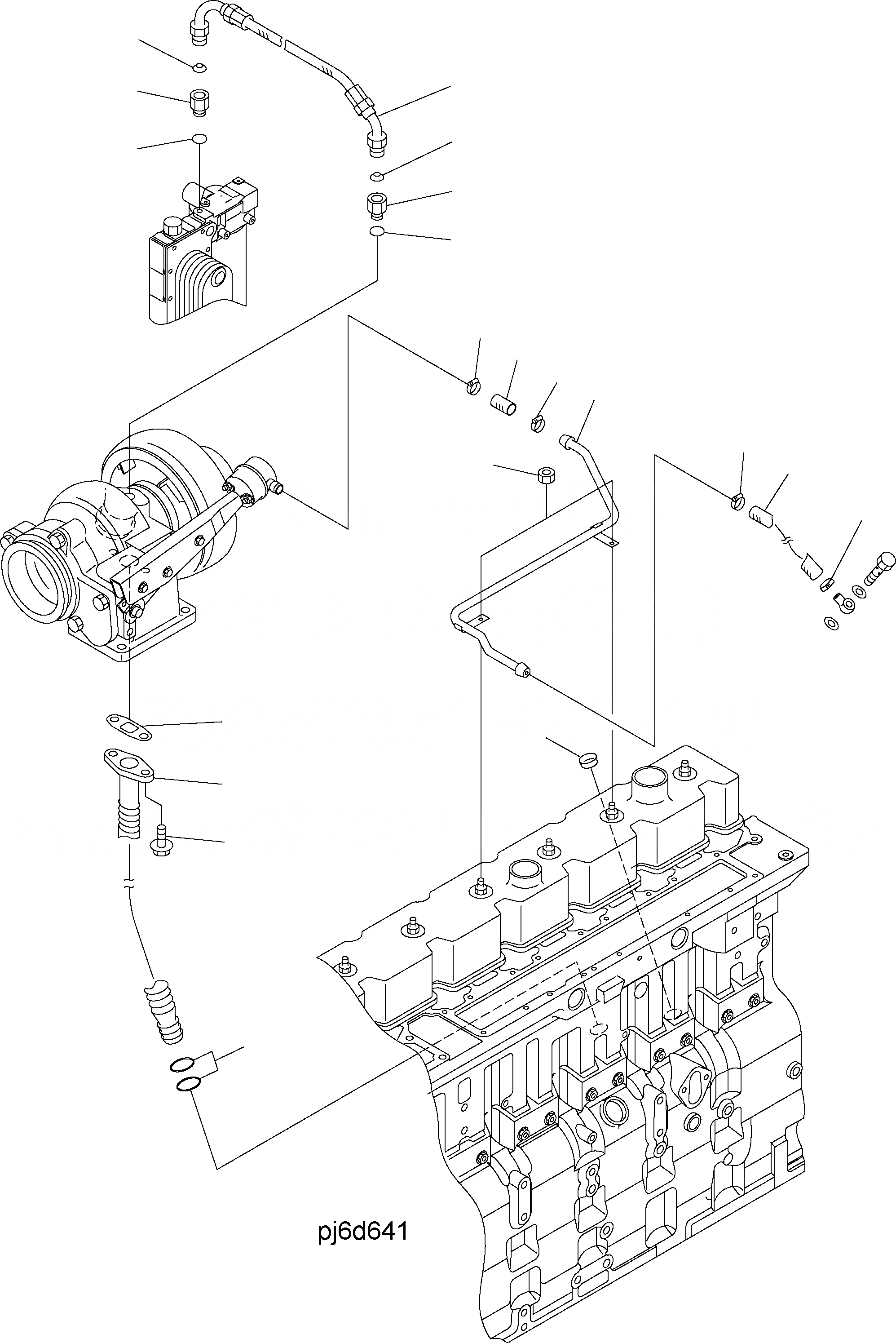 pj6d641