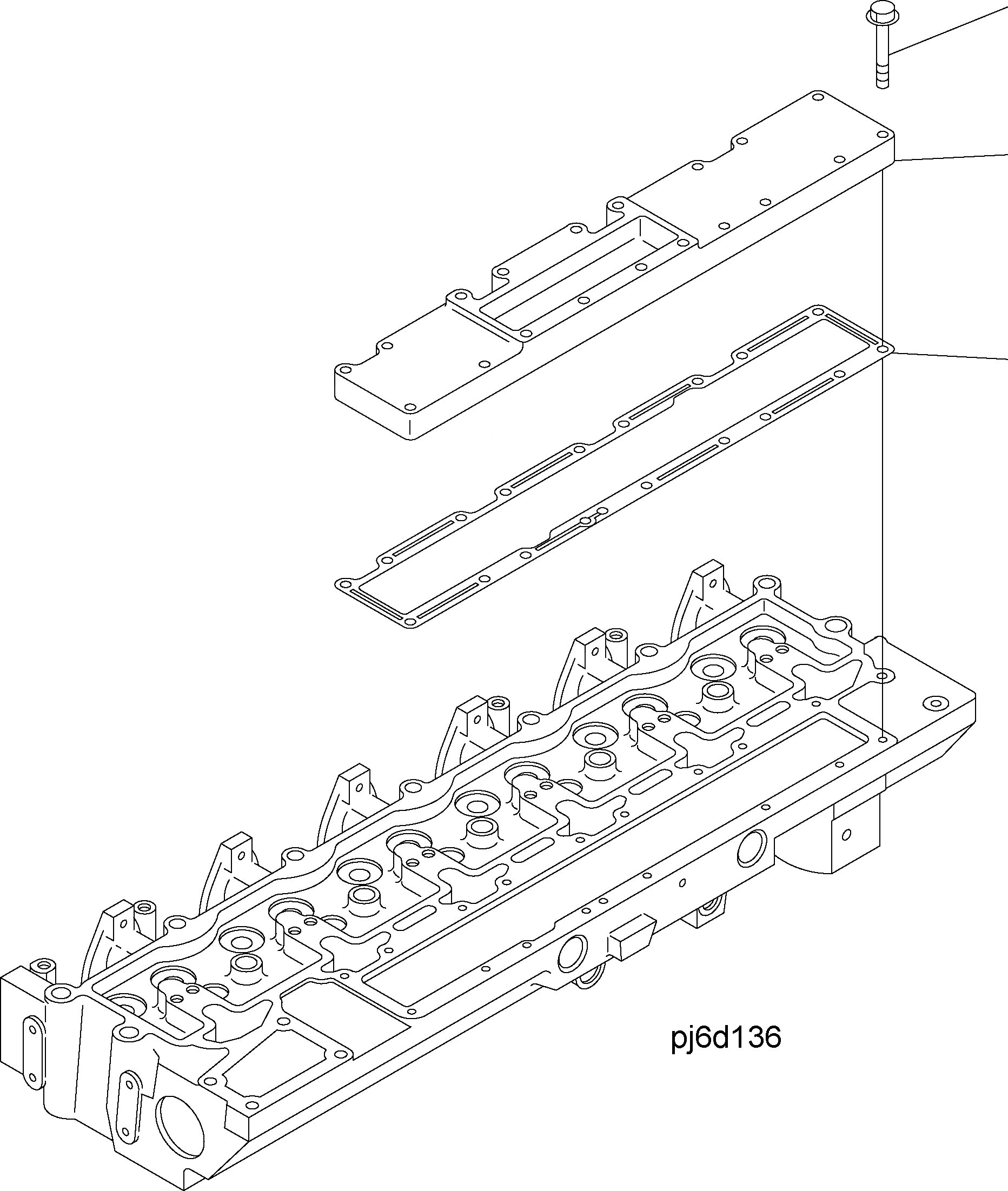 pj6d136