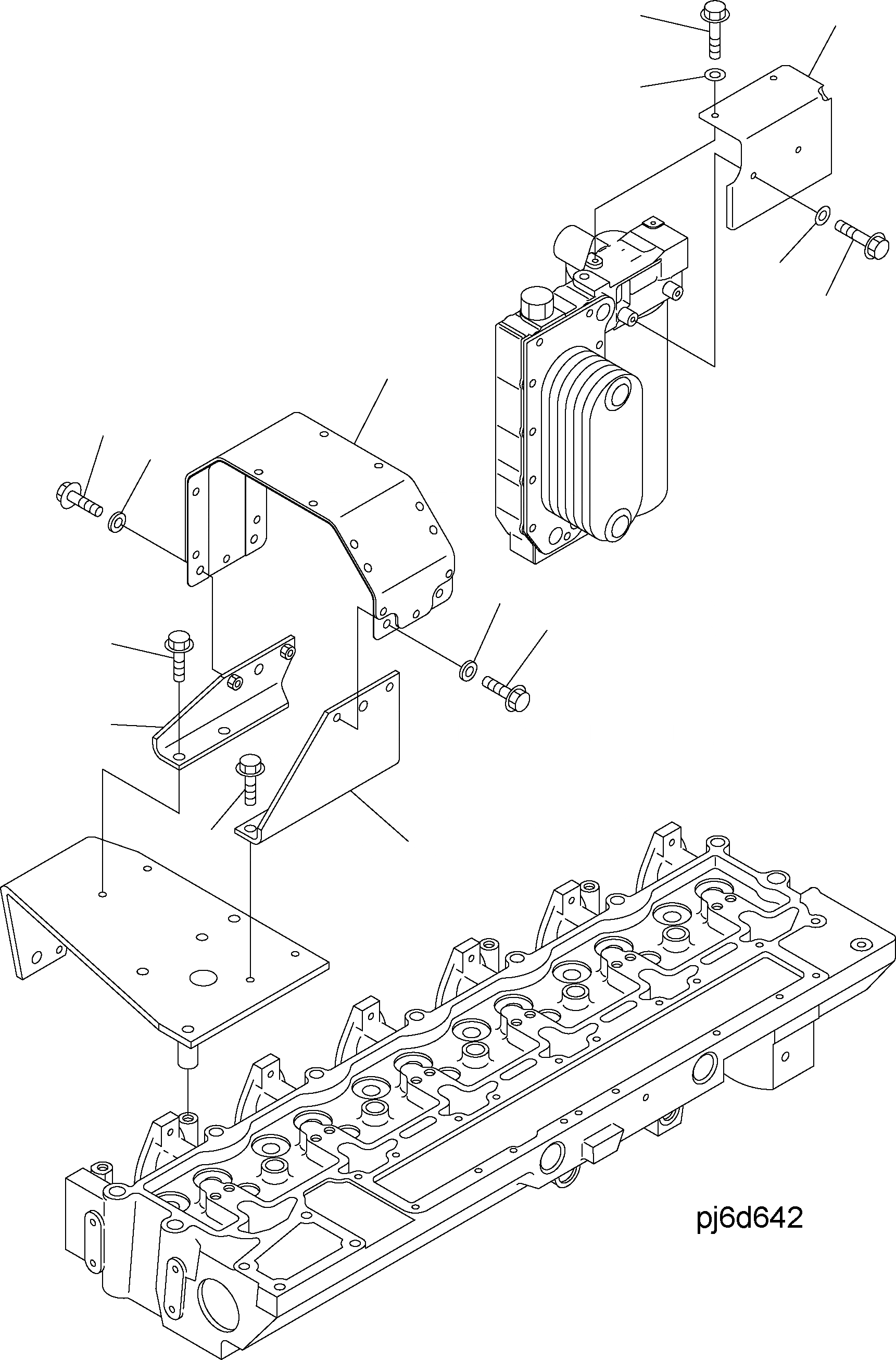 pj6d642