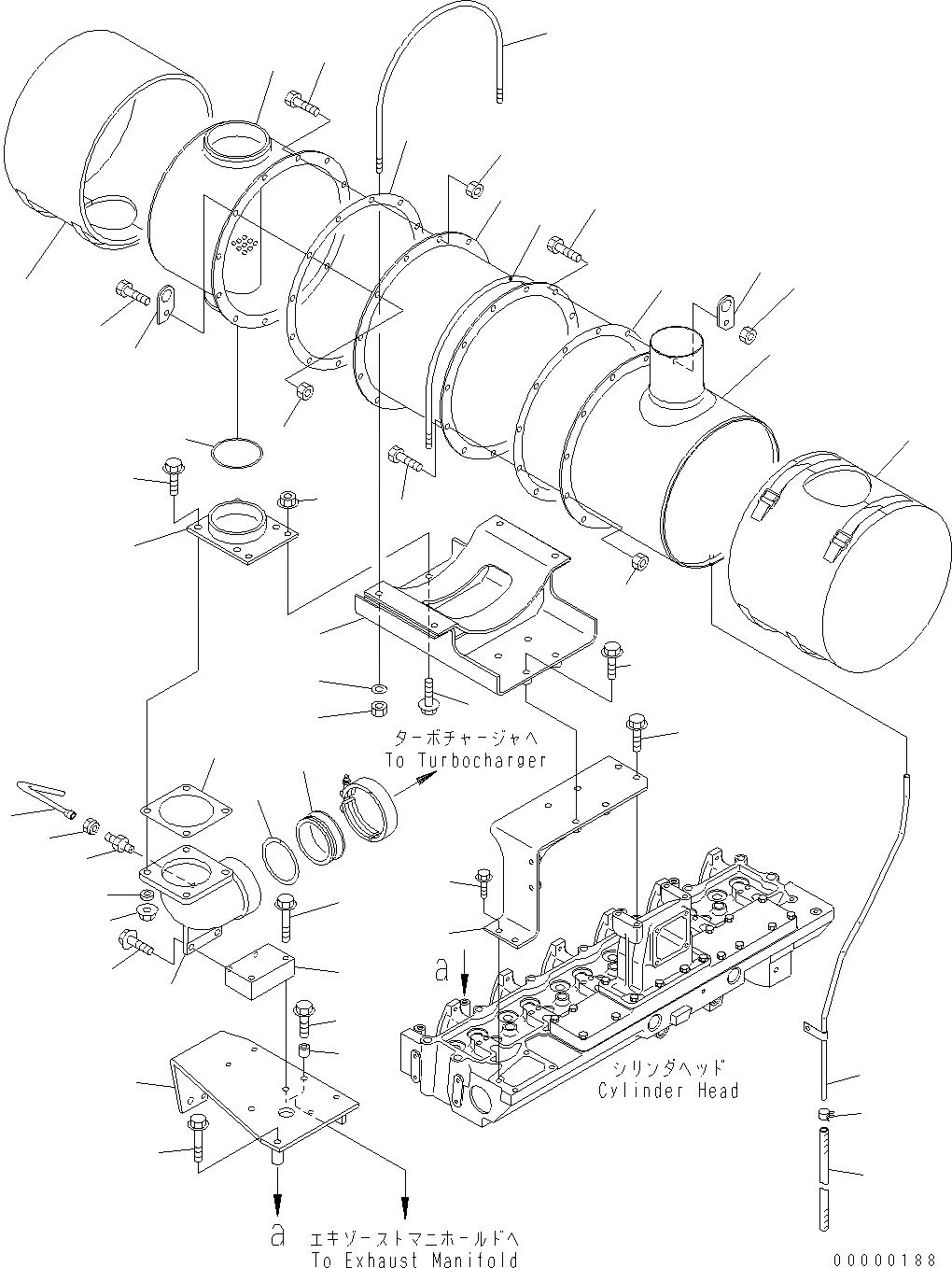 ターボチャージャへ
To Turbocharger

a

シリンダヘッド
Cylinder Head

a

エキゾーストマニホールドへ
To Exhaust Manifold

00000188