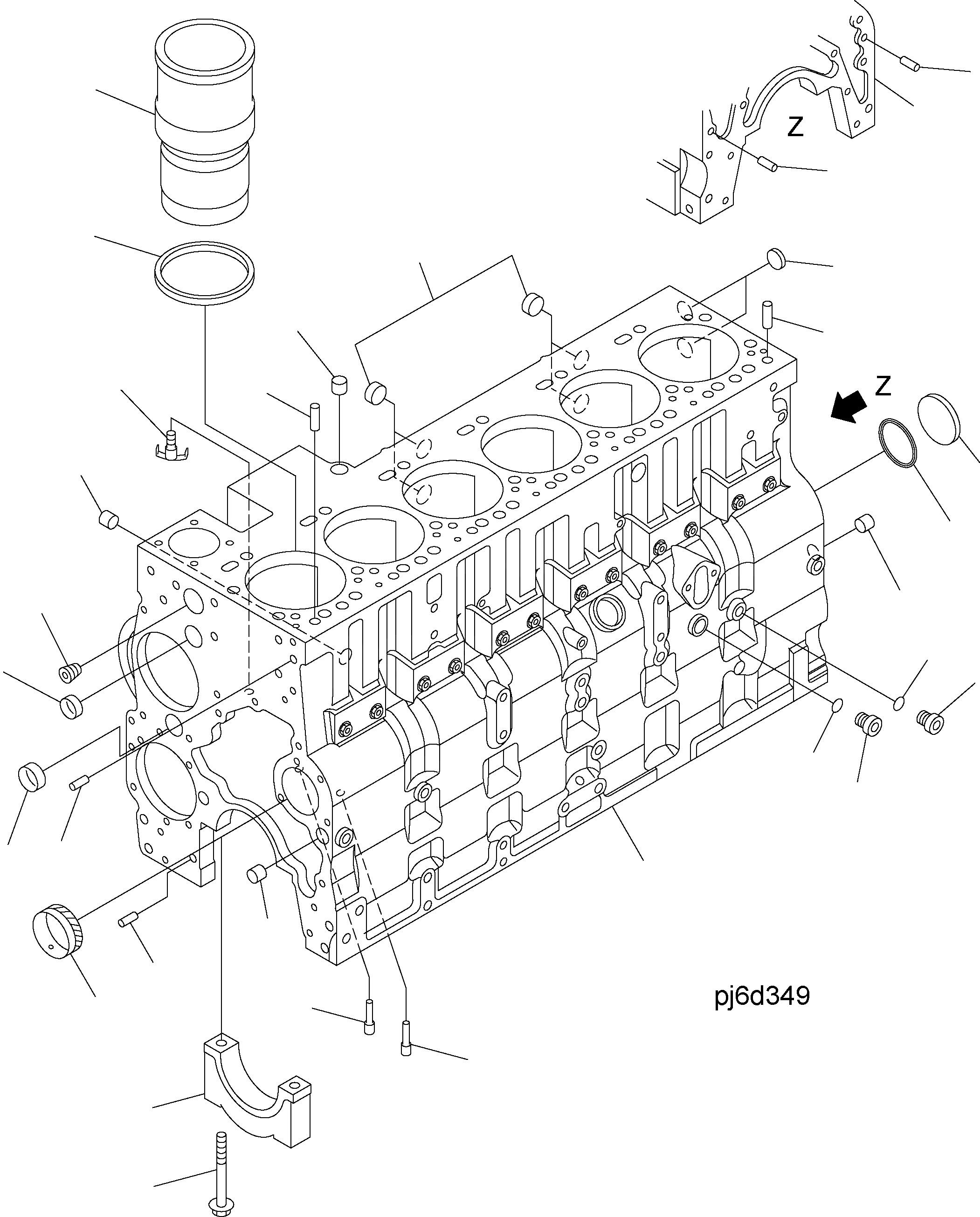 Z

Z

pj6d349