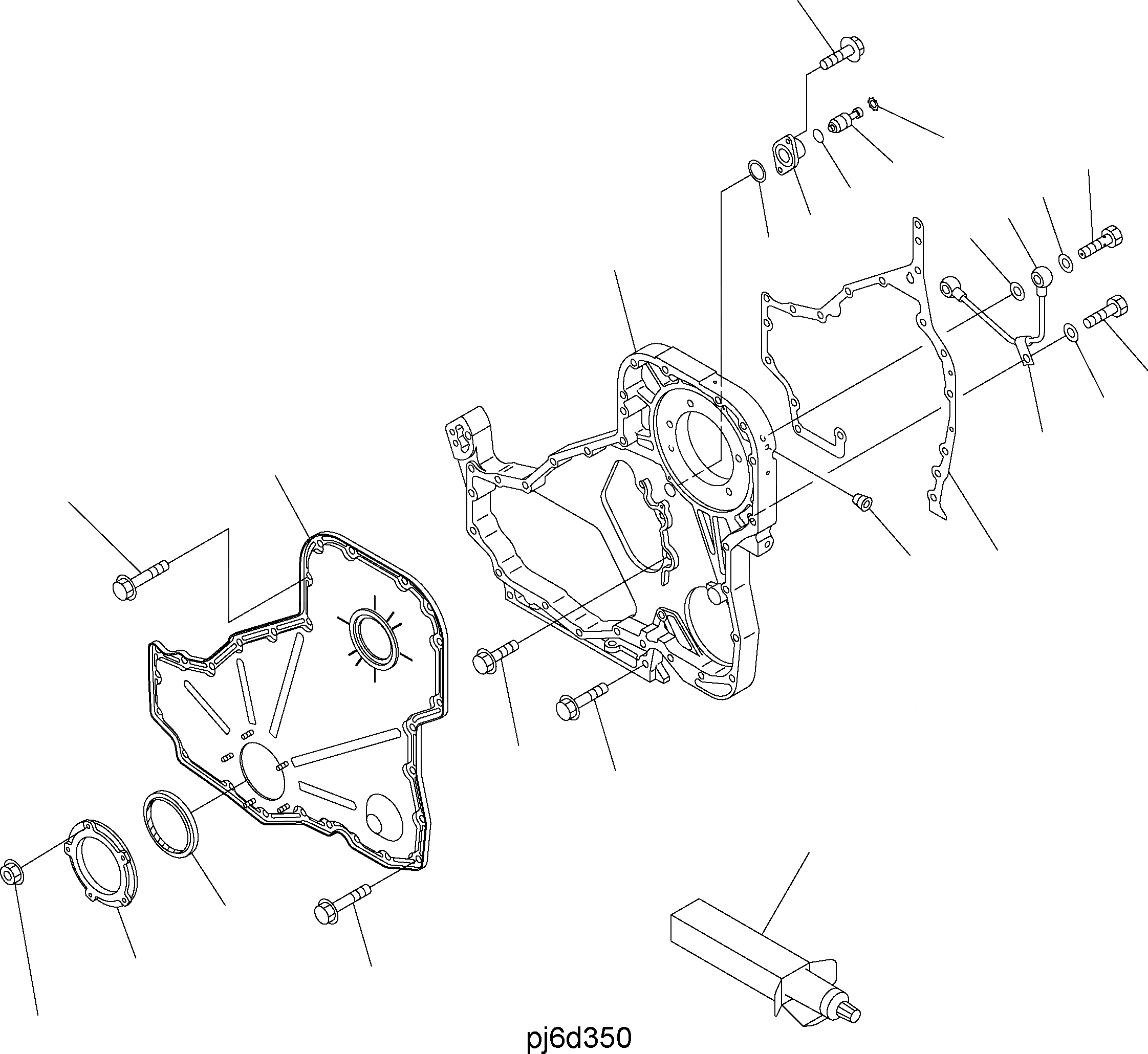 pj6d350