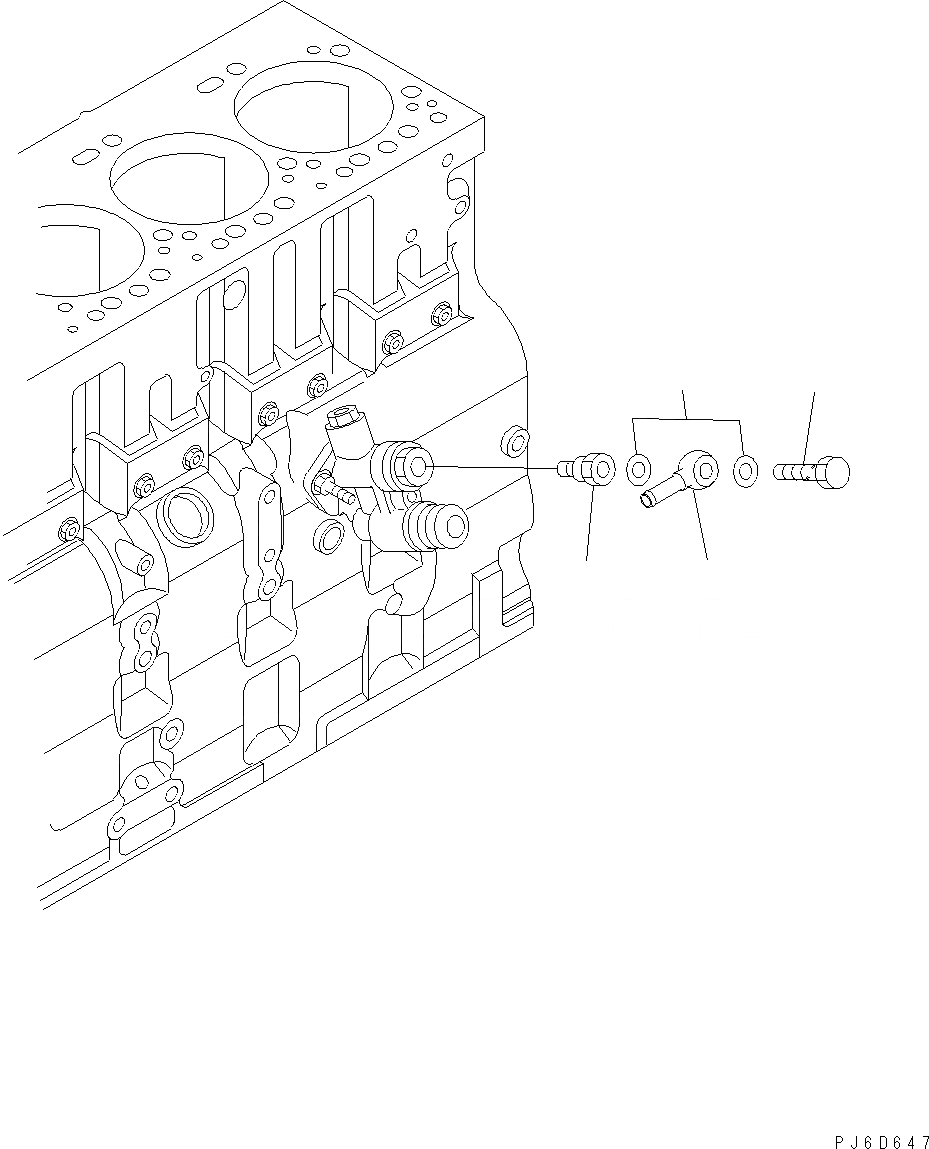 PJ6D647