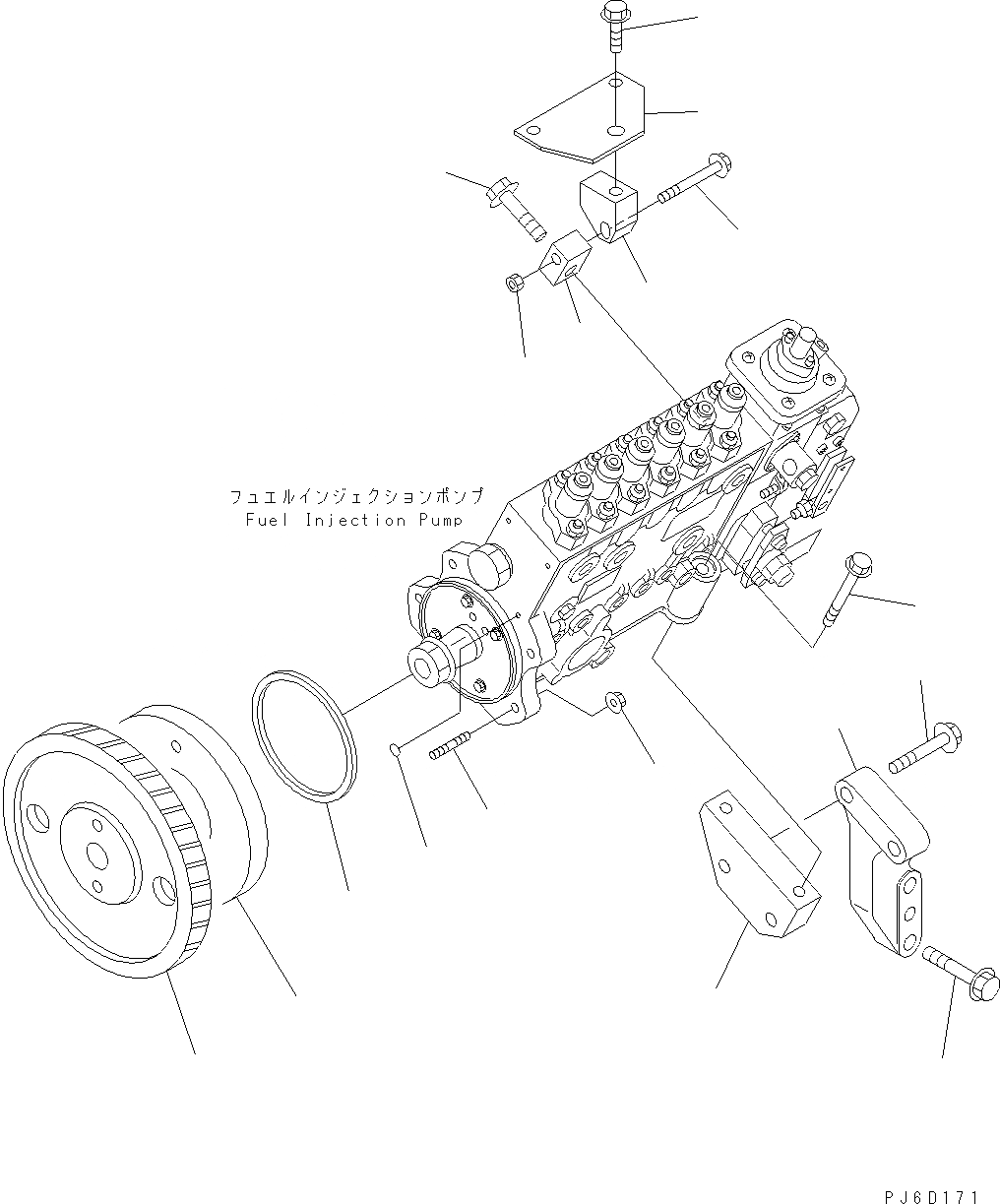 フュエルインジェクションポンプ
Fuel Injection Pump

PJ6D171