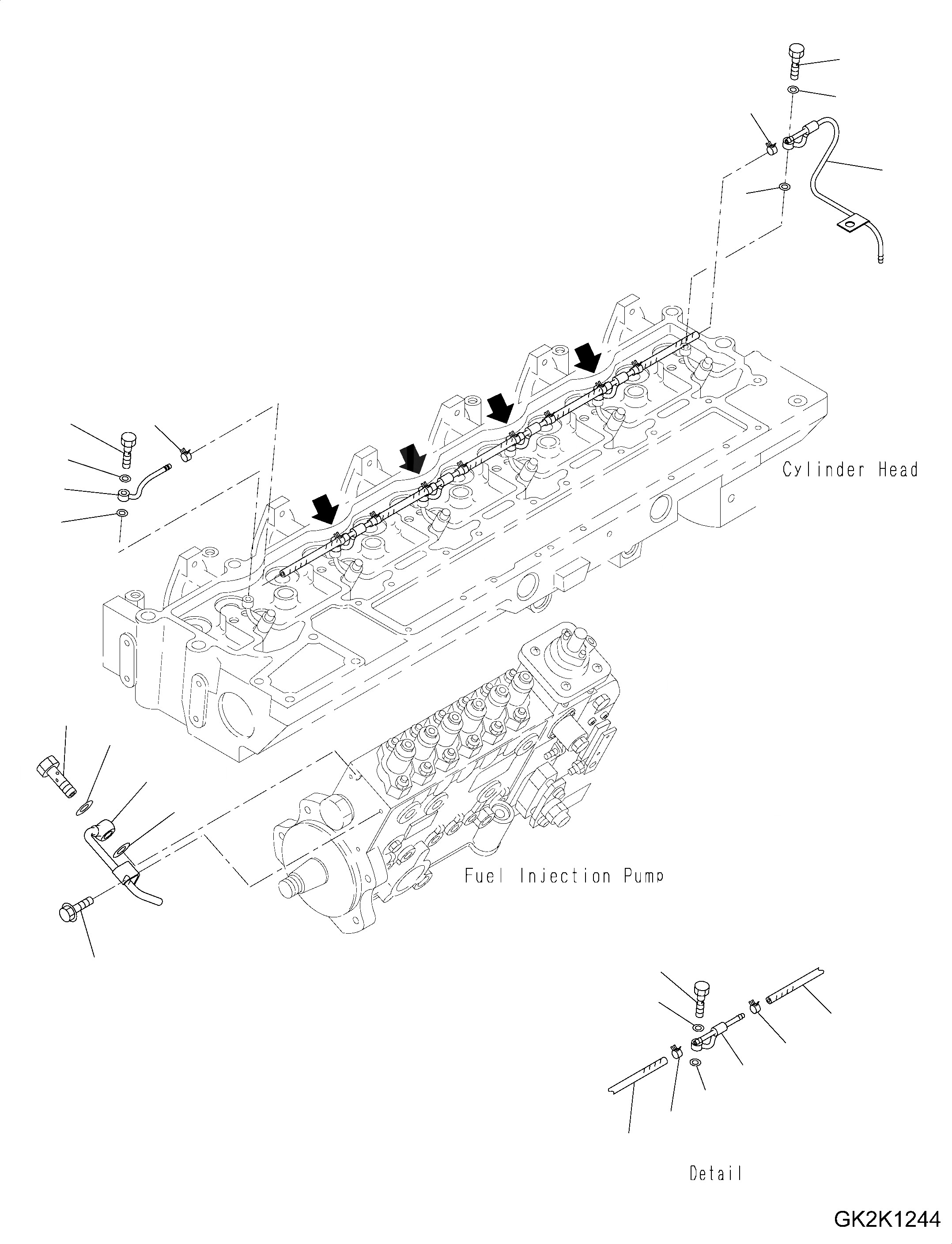 Cylinder Head

Fuel Injection Pump

Detail

GK2K1244