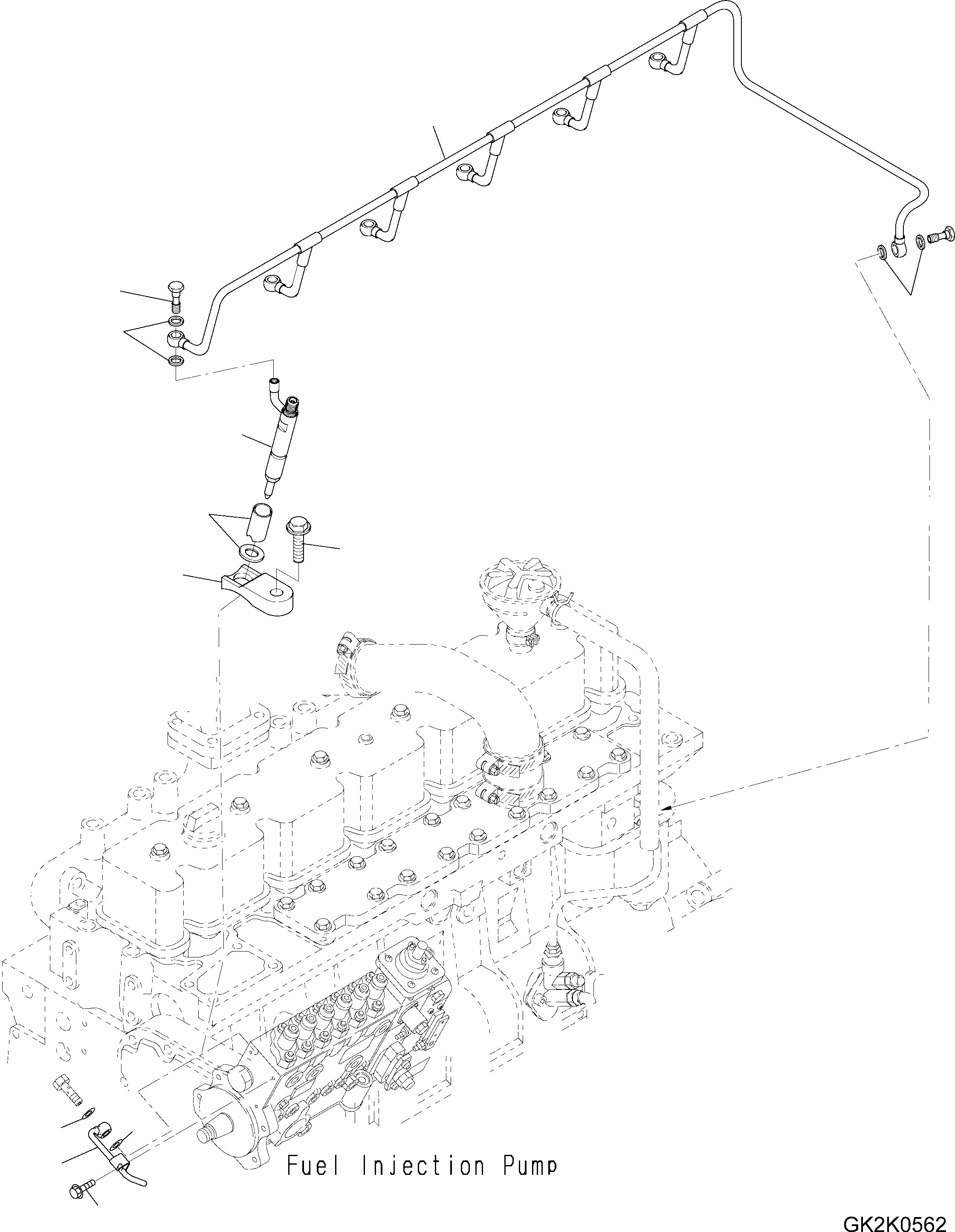 Fuel Injection Pump

GK2K0562