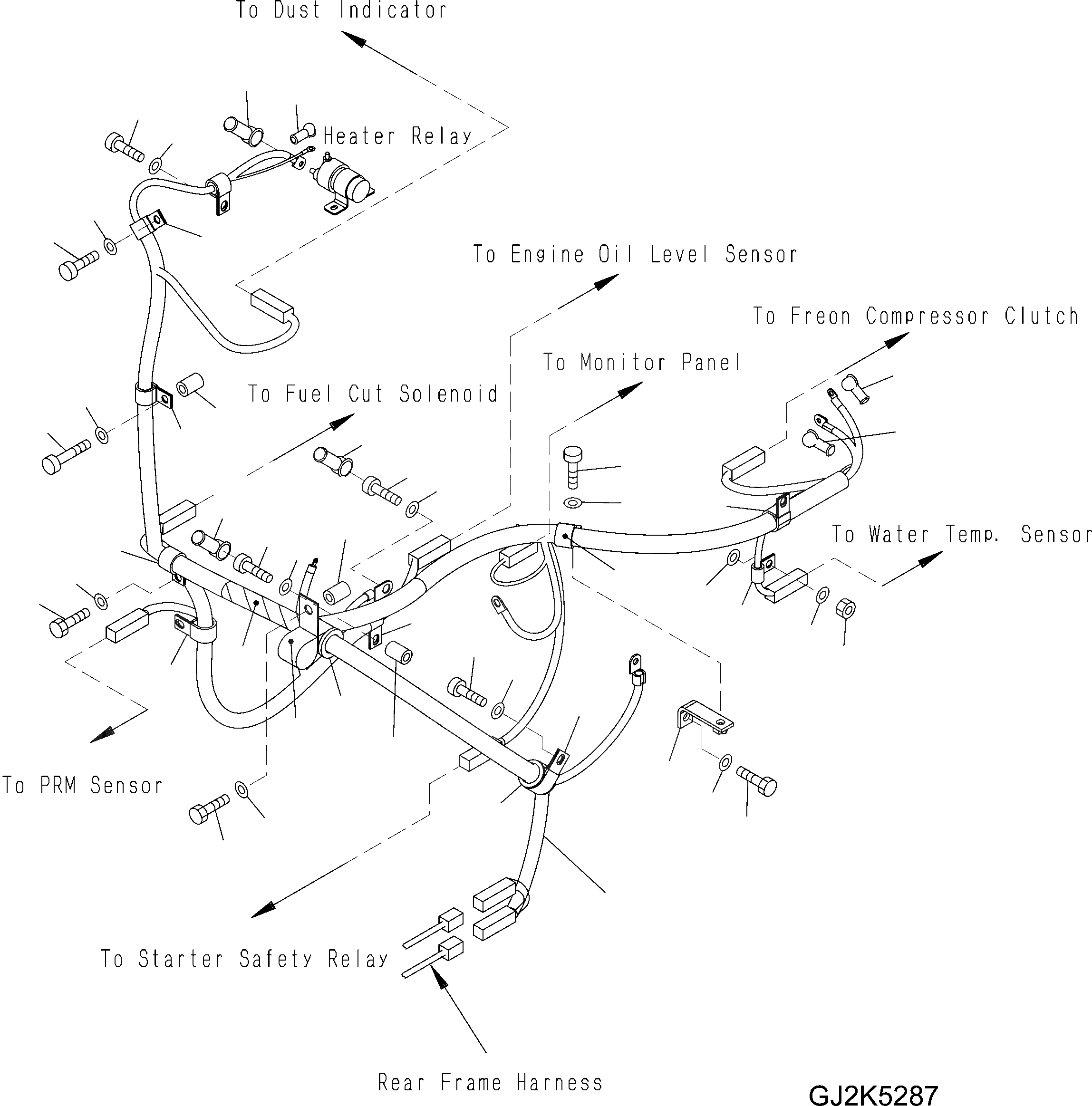 To Dust Indicator

Heater Relay

To Engine Oil Level Sensor

To Freon Compressor Clutch

To Monitor Panel

To Fuel Cut Solenoid

To Water Temp. Sensor

To PRM Sensor

To Starter Safety Relay

Rear Frame Harness

GJ2K5287