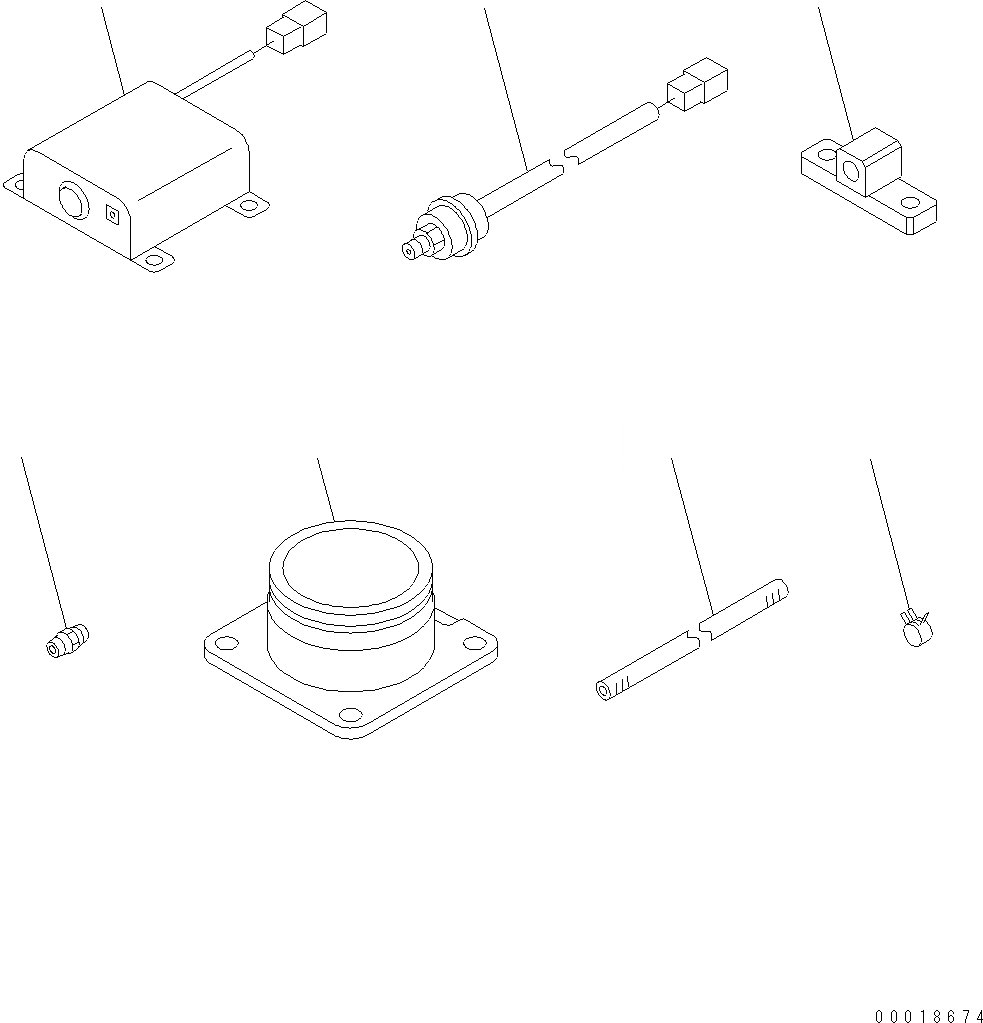 00018674