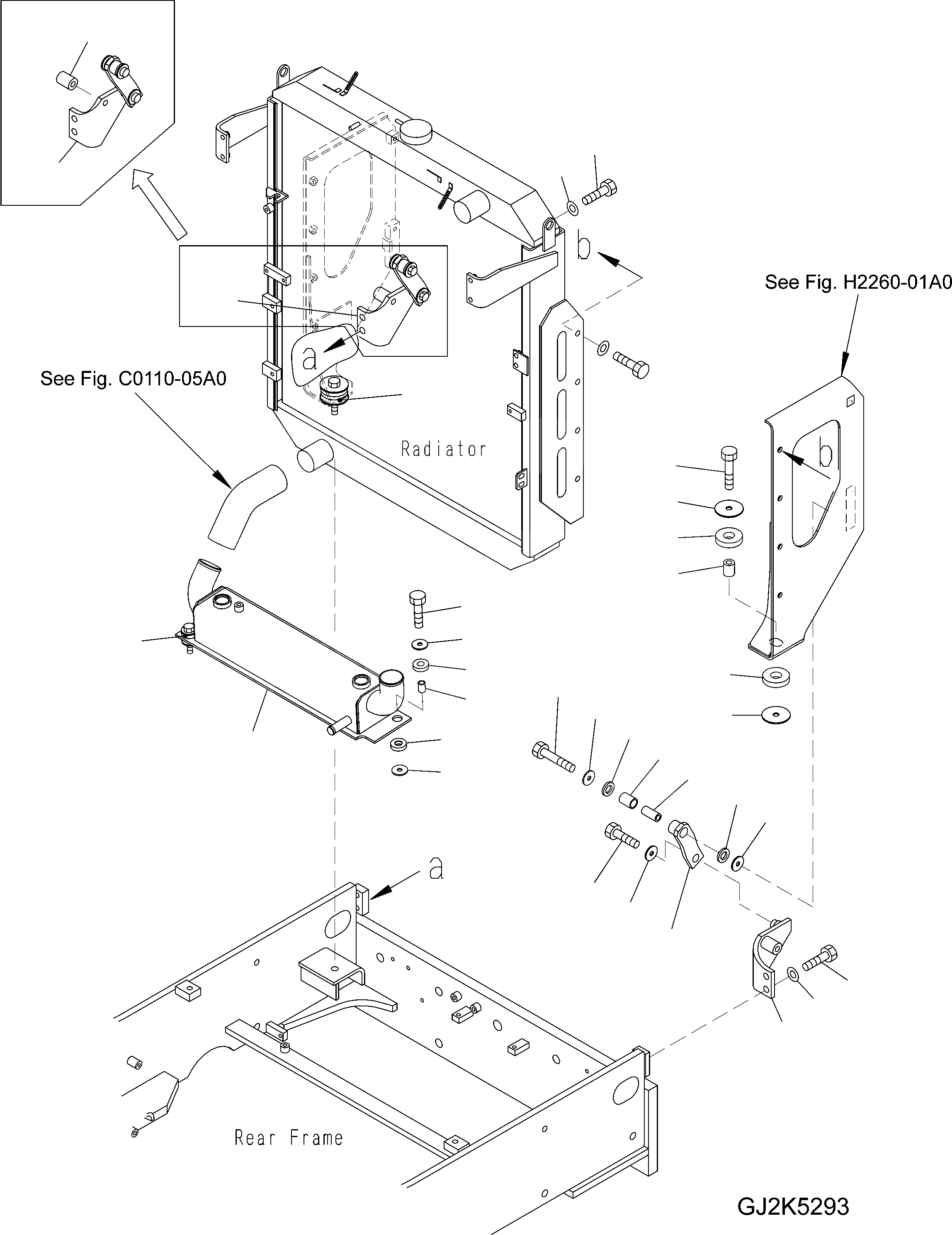 b

See Fig. H2260-01A0

a

See Fig. C0110-05A0

Radiator

b

a

Rear Frame

GJ2K5293