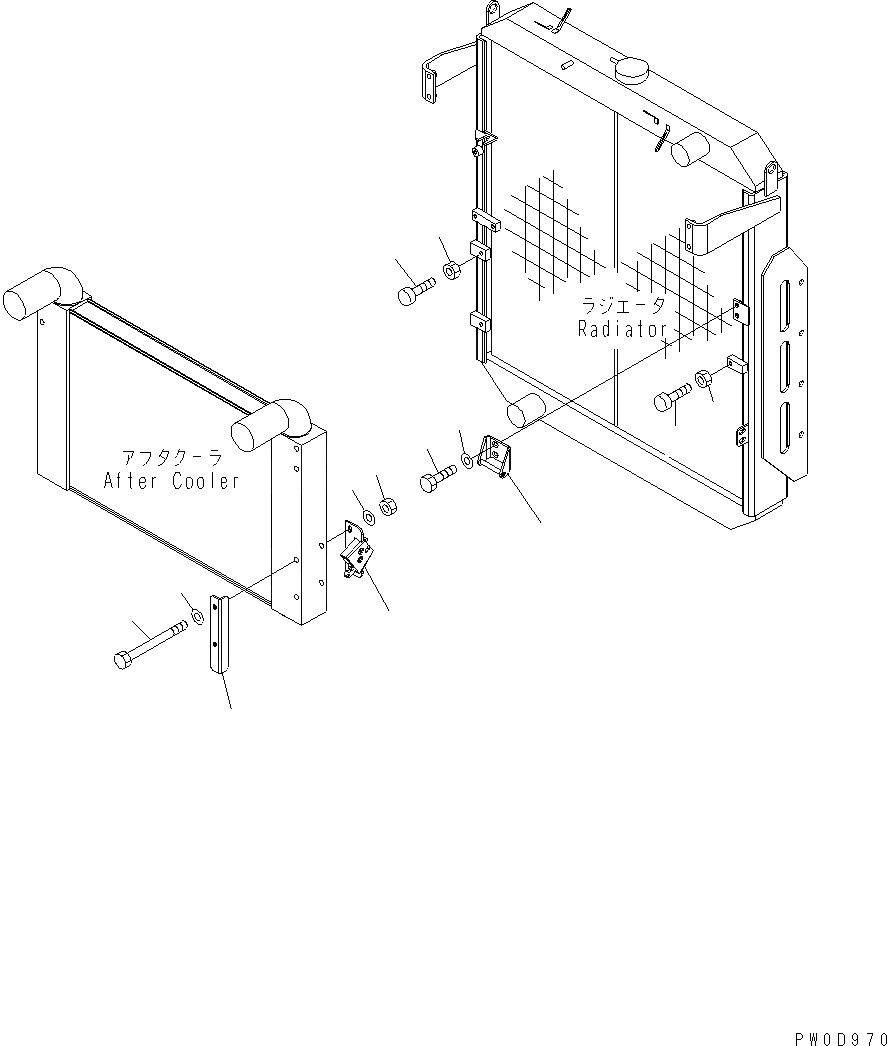 ラジエータ
Radiator

アフタクーラ
After Cooler

PW0D970