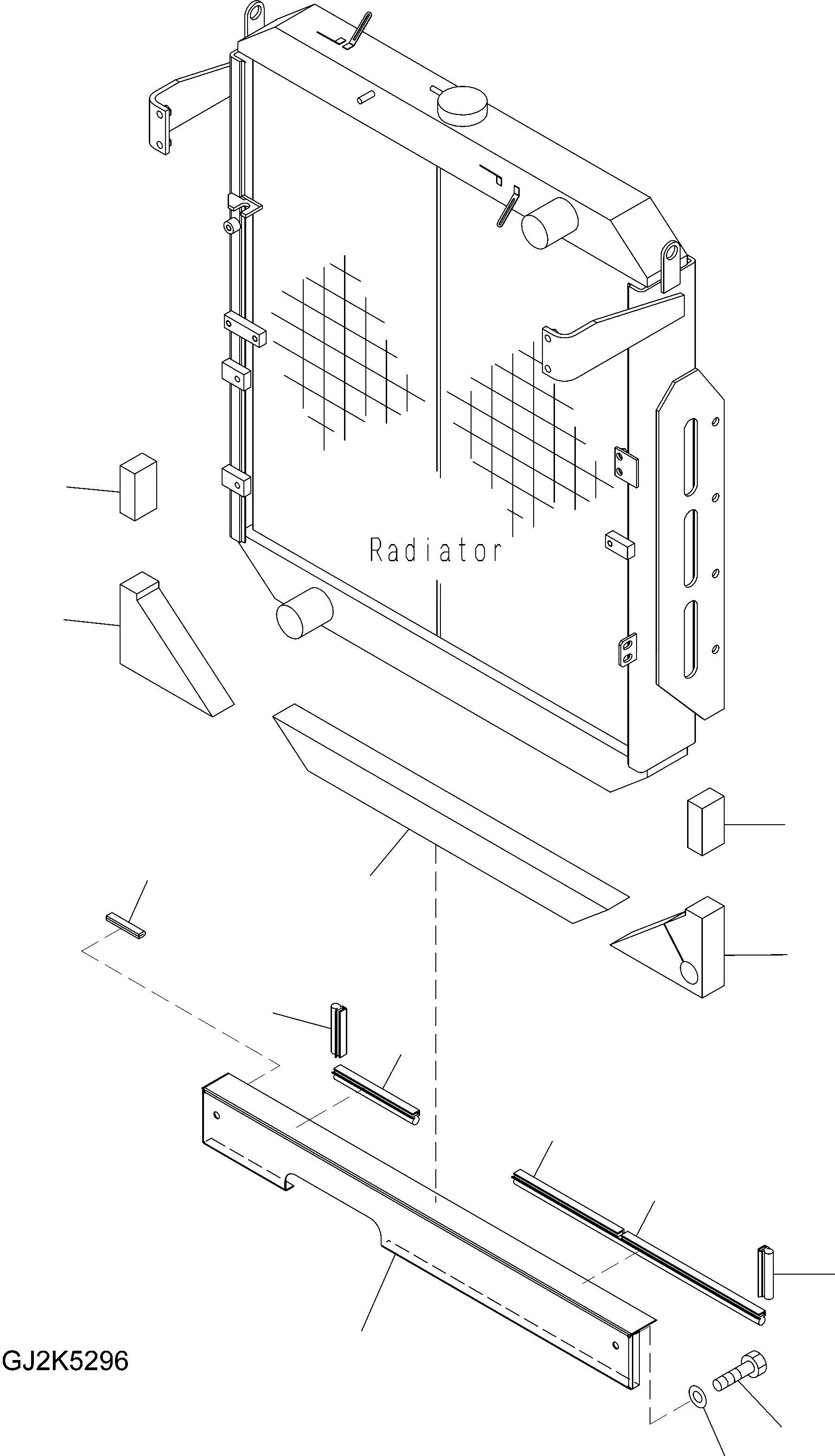 Radiator

GJ2K5296