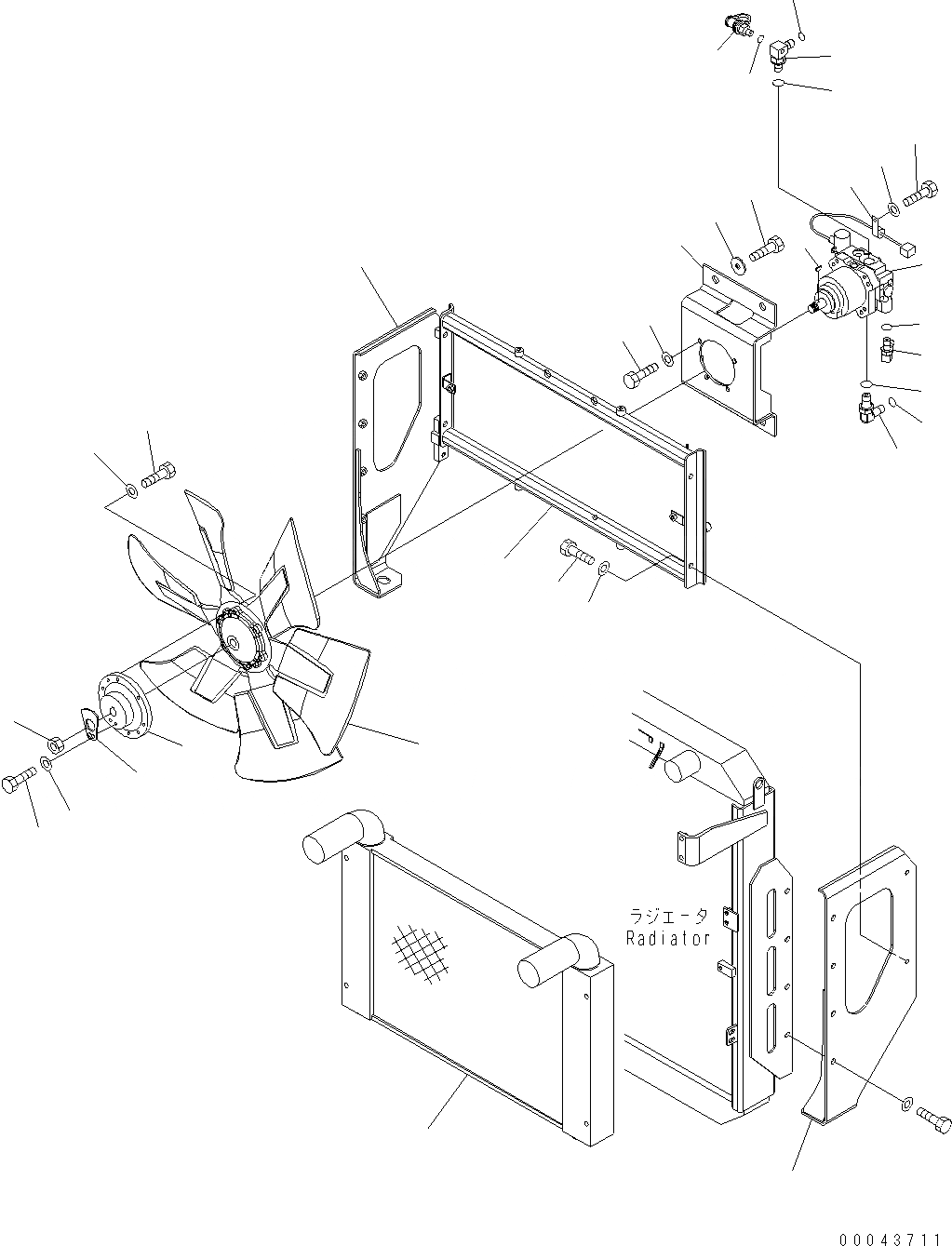 ラジエータ
Radiator

00043711