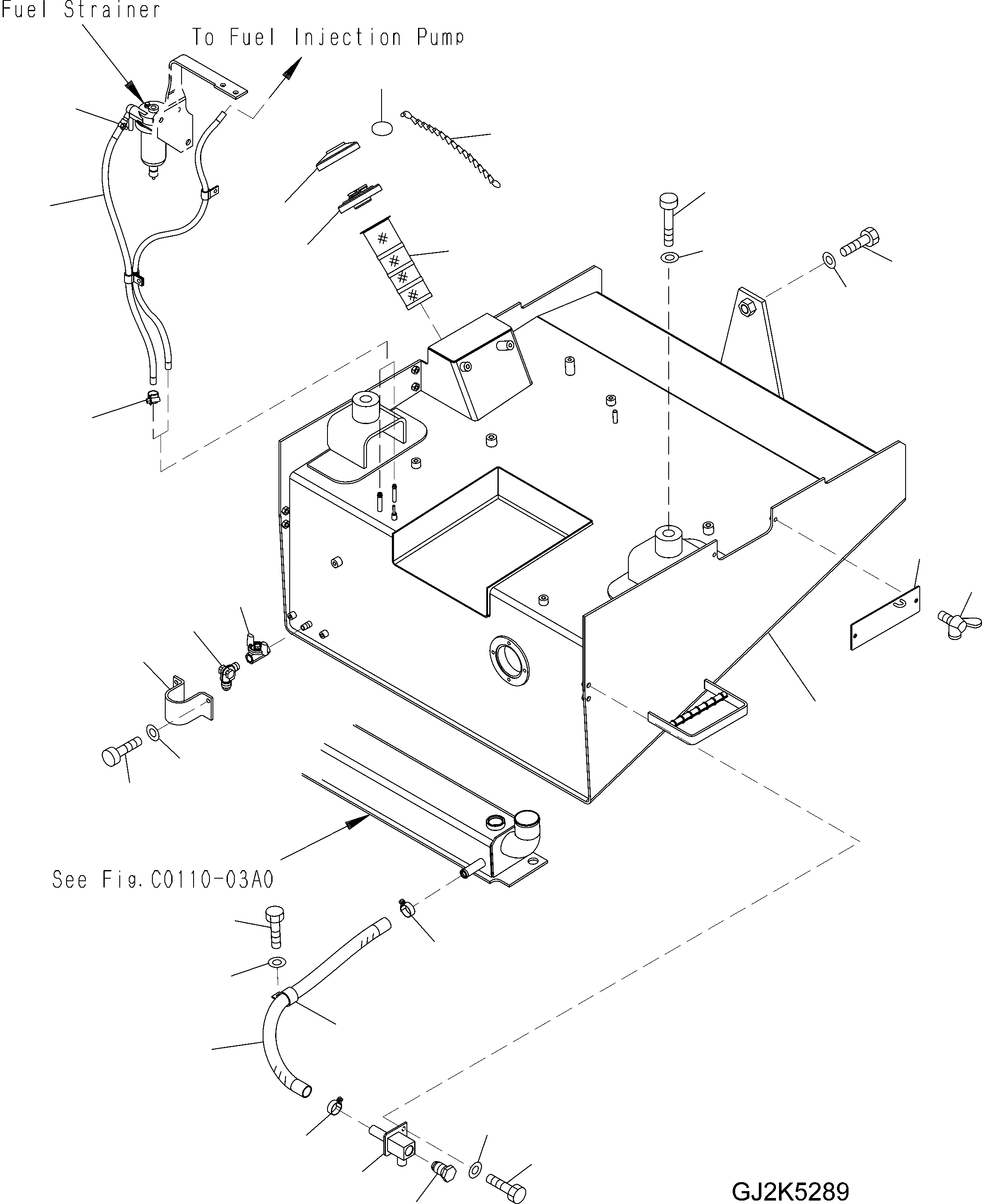 Fuel Strainer

To Fuel Injection Pump

See Fig. C0110-03A0

GJ2K5289