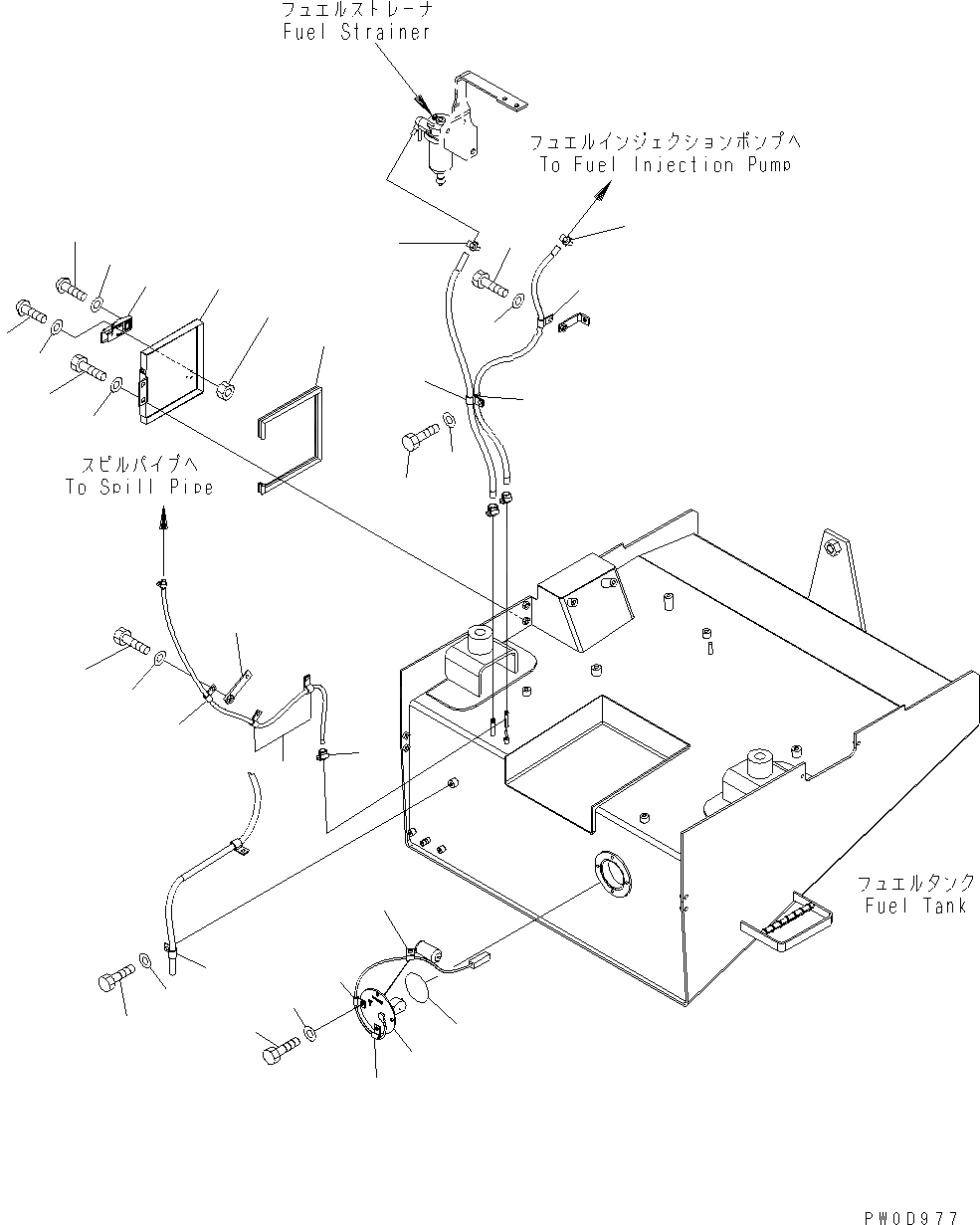 フュエルストレーナ
Fuel Strainer

フュエルインジェクションポンプへ
To Fuel Injection Pump

スピルパイプへ
To Spill Pipe

フュエルタンク
Fuel Tank

PW0D977