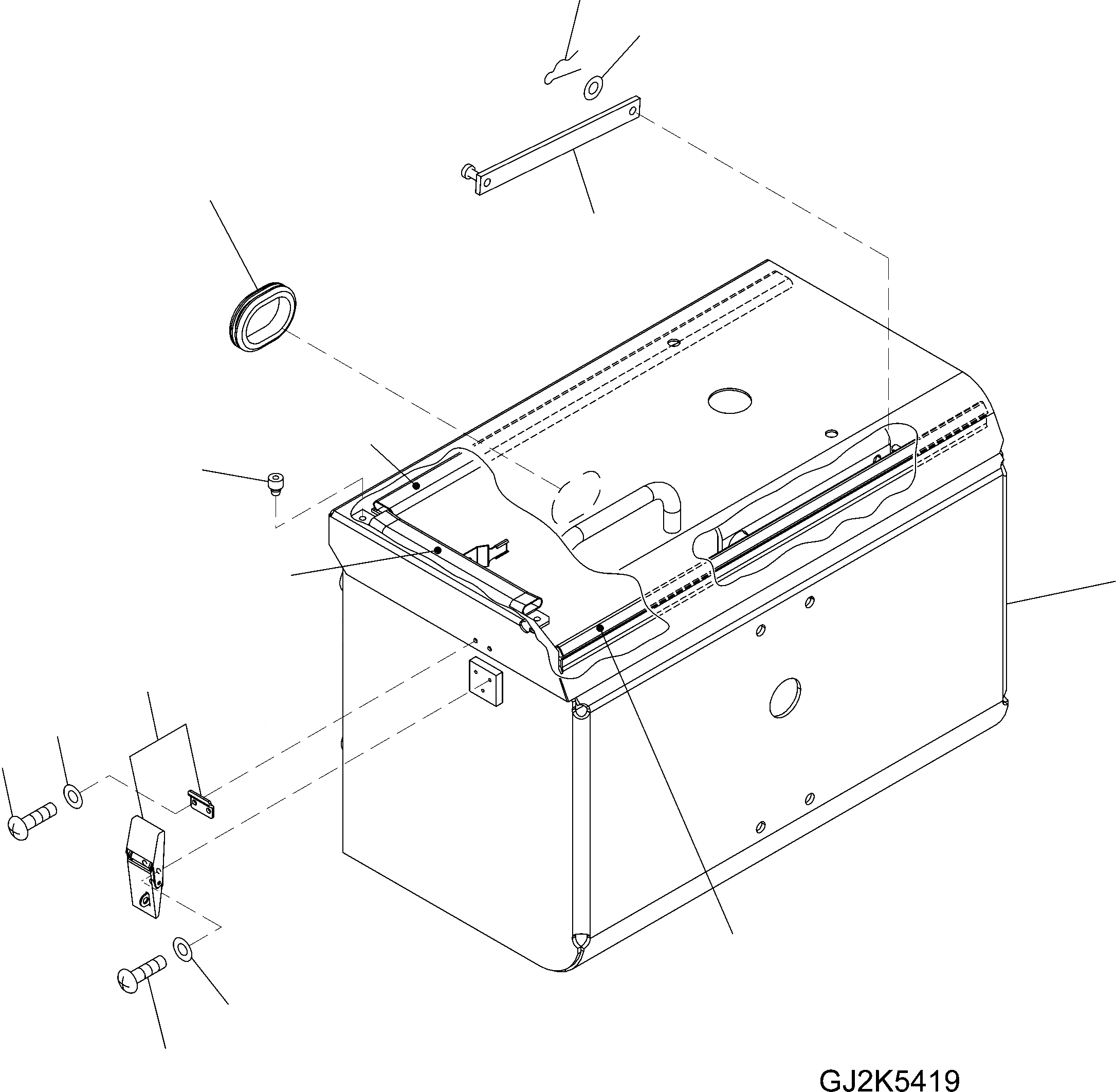 GJ2K5419