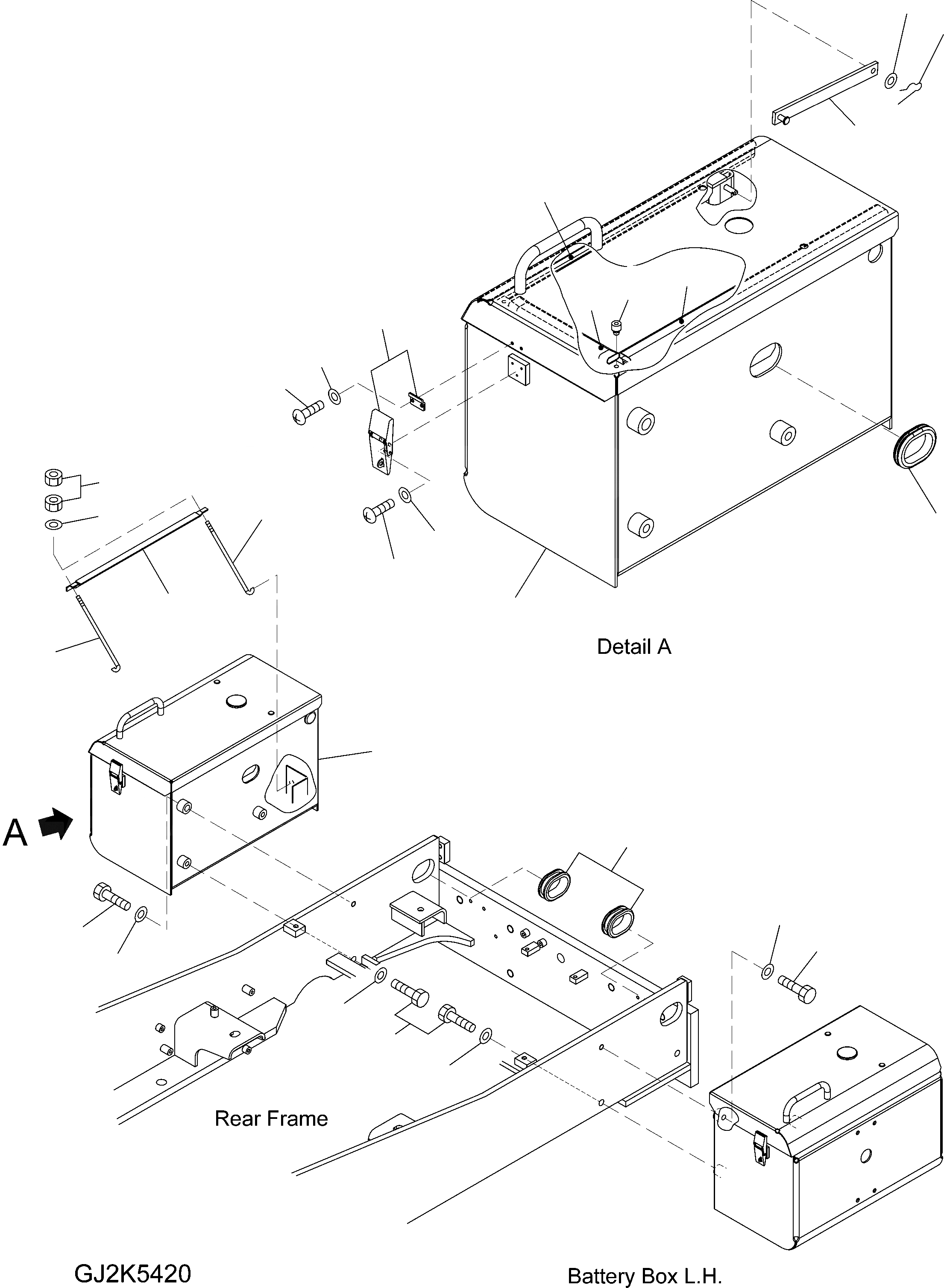 Detail A

A

Rear Frame

GJ2K5420

Battery Box L.H.