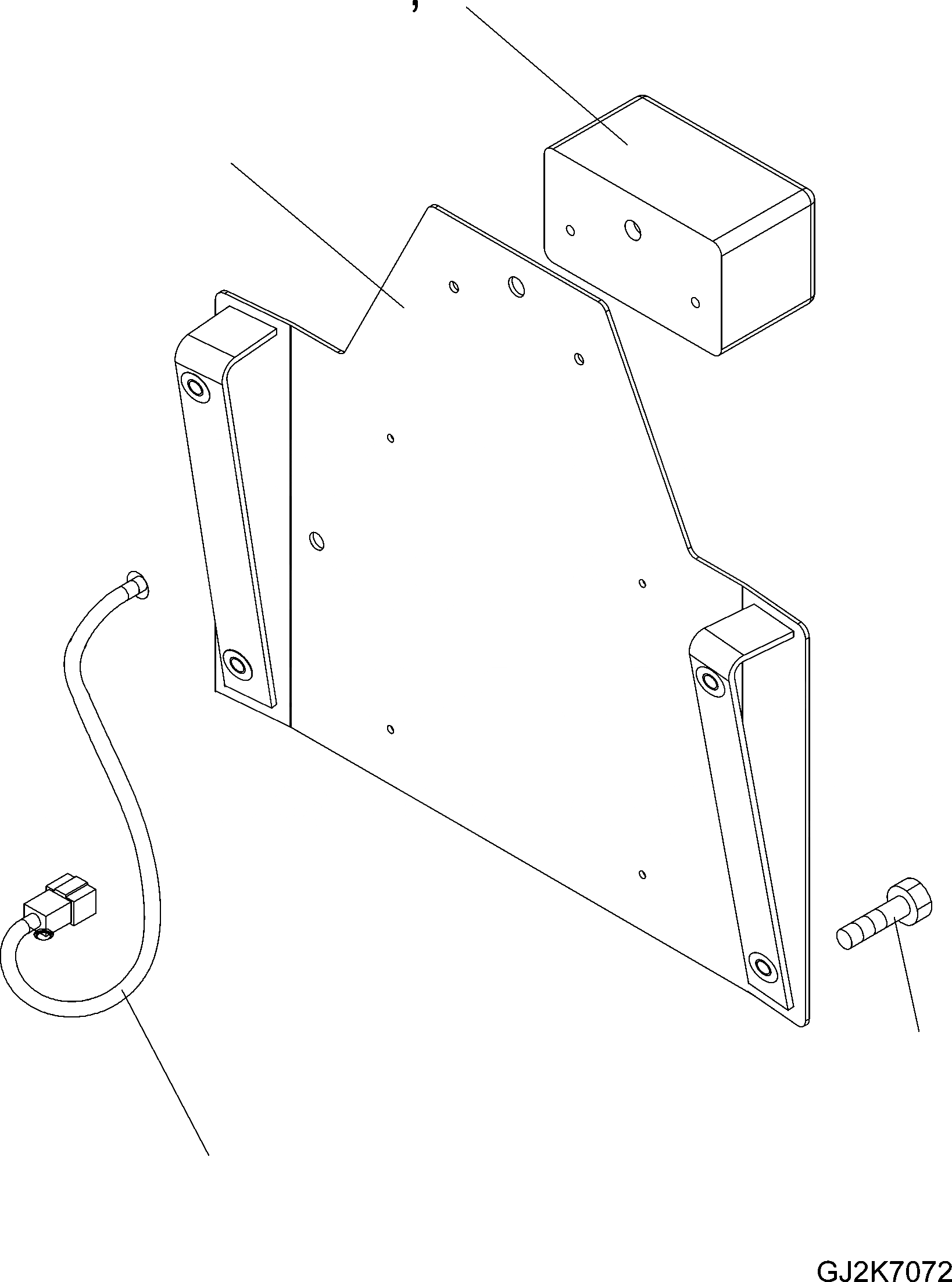 ,

GJ2K7072