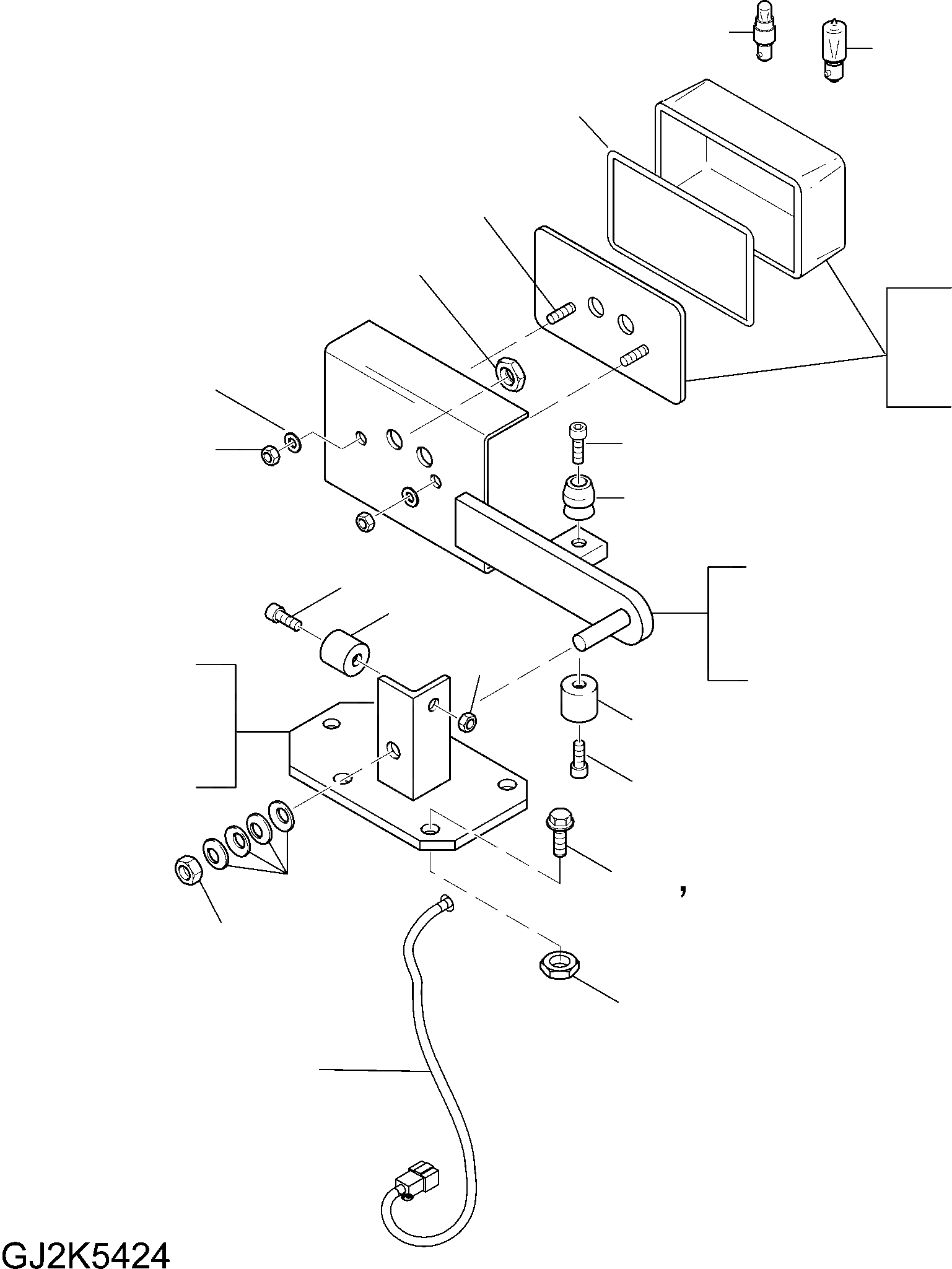 ,

GJ2K5424