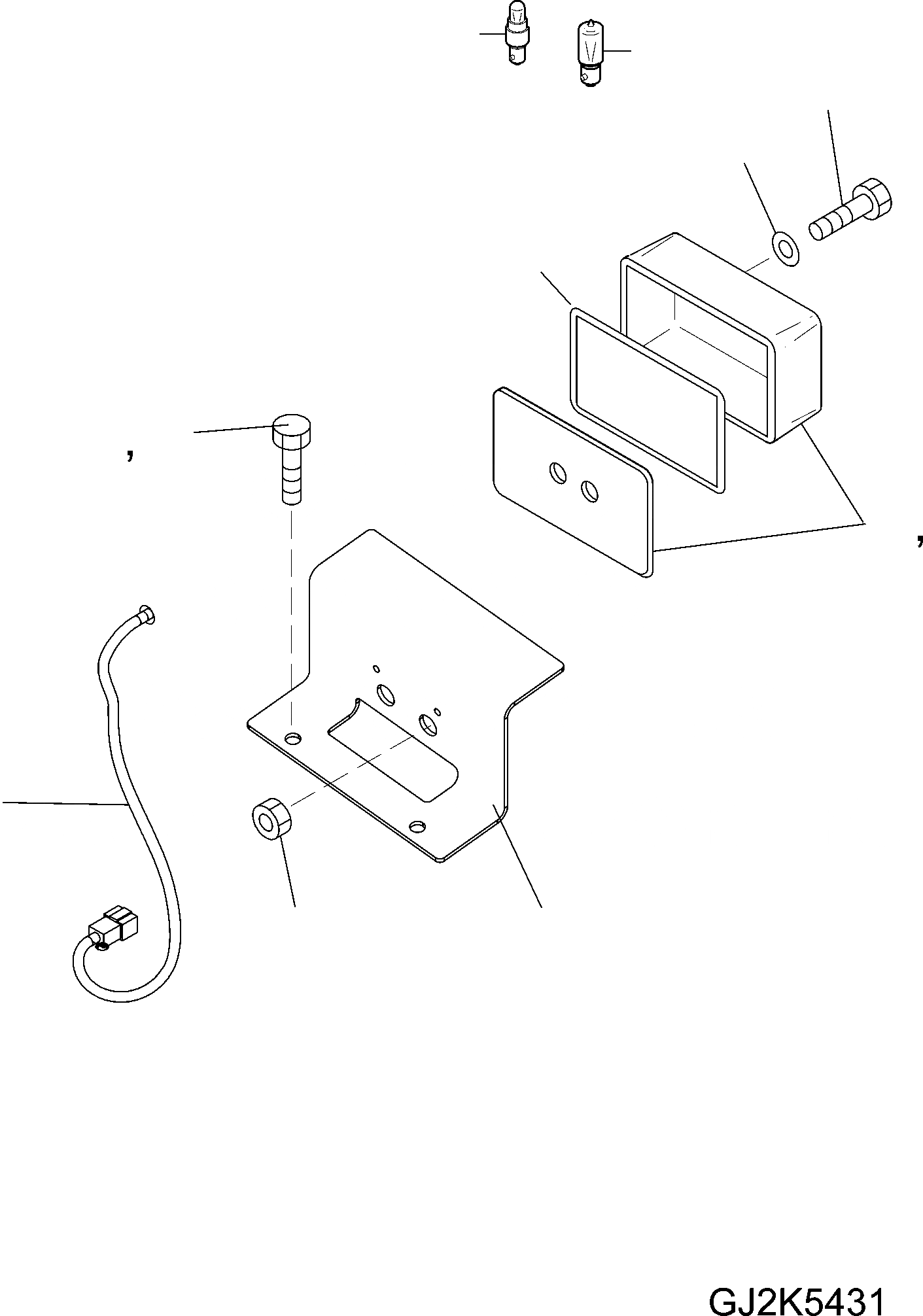 ,

,

GJ2K5431