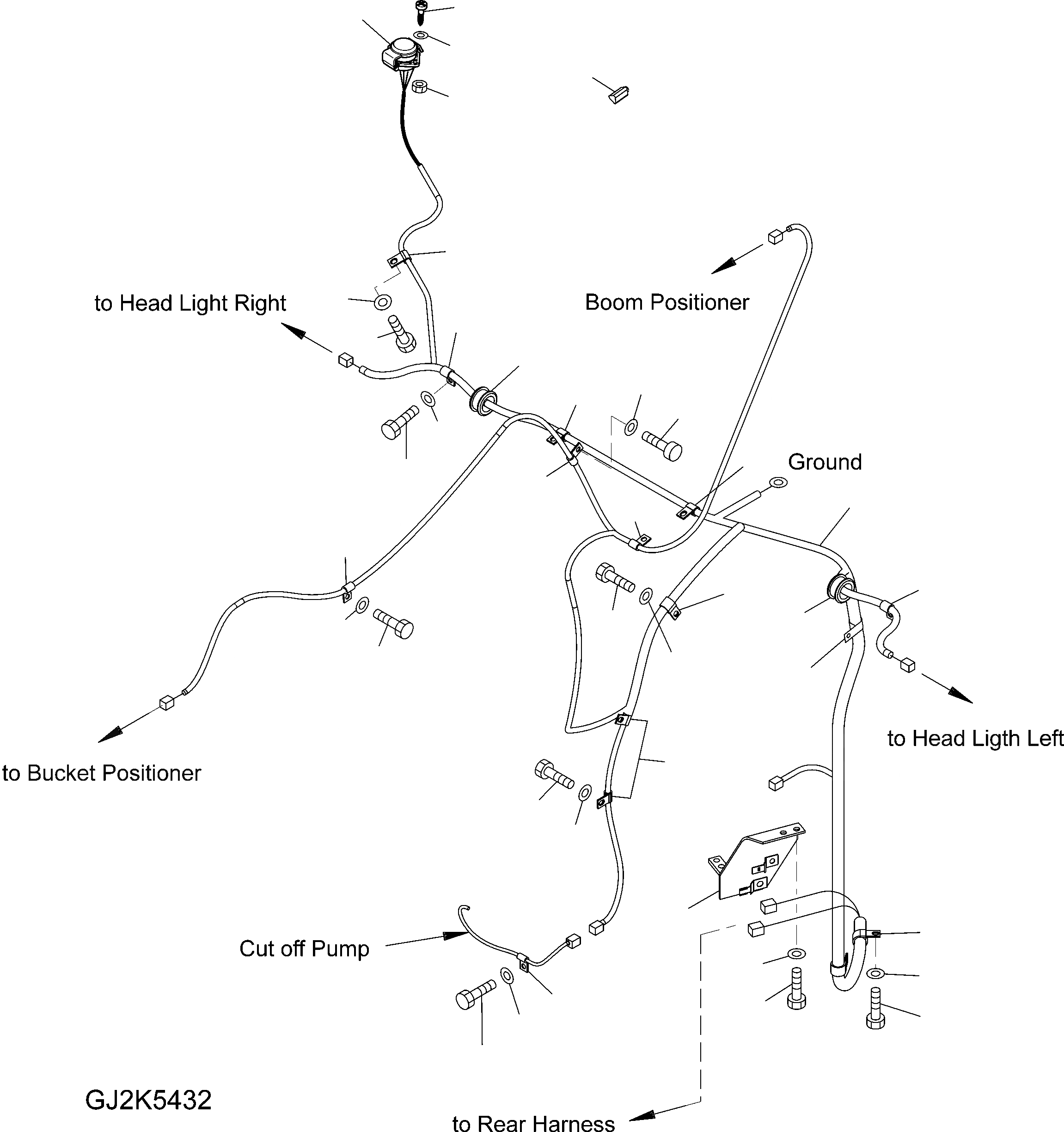 to Head Light Right

Boom Positioner

Ground

to Head Ligth Left

to Bucket Positioner

Cut off Pump

GJ2K5432

to Rear Harness