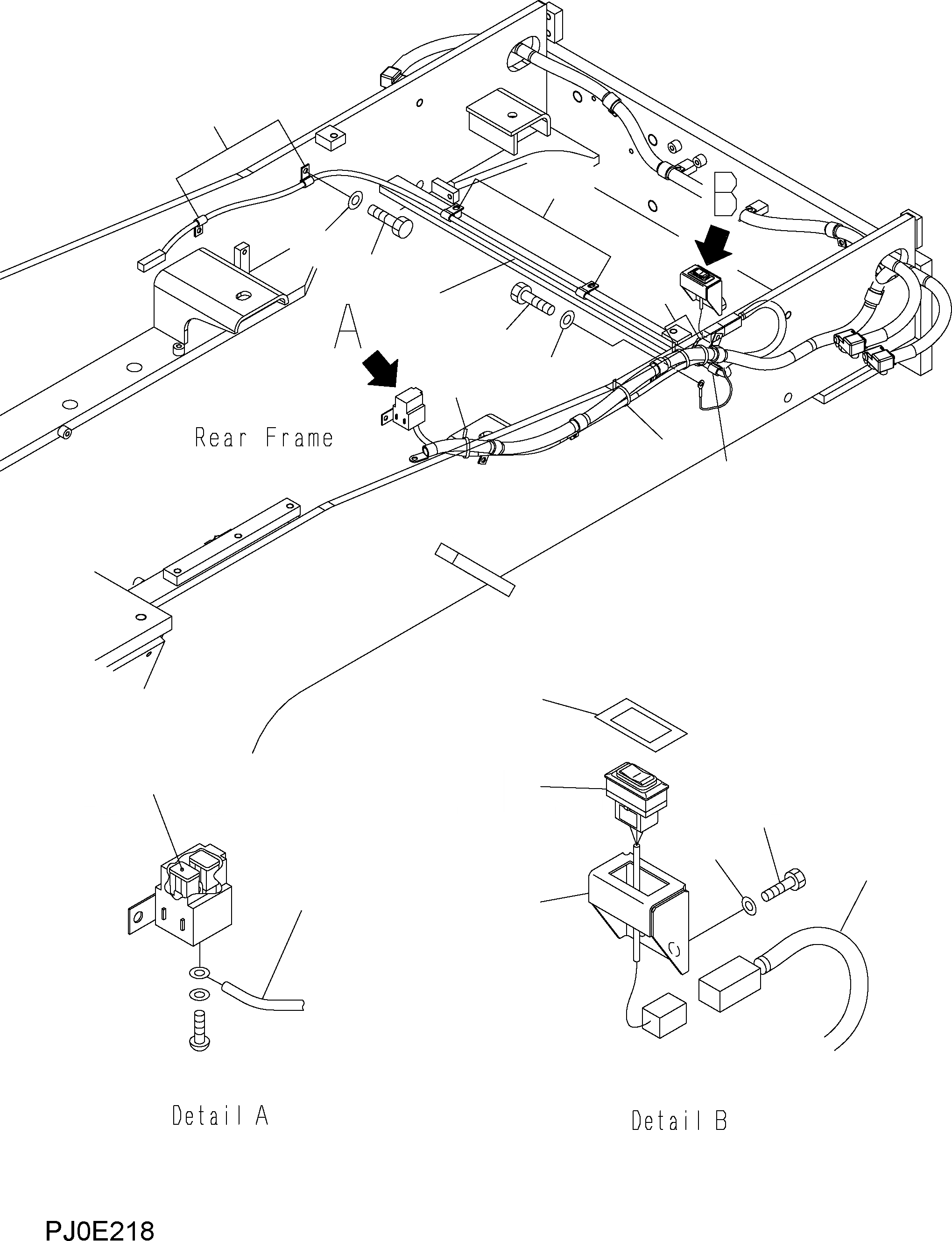 B

A

Rear Frame

Detail A

Detail B

PJ0E218