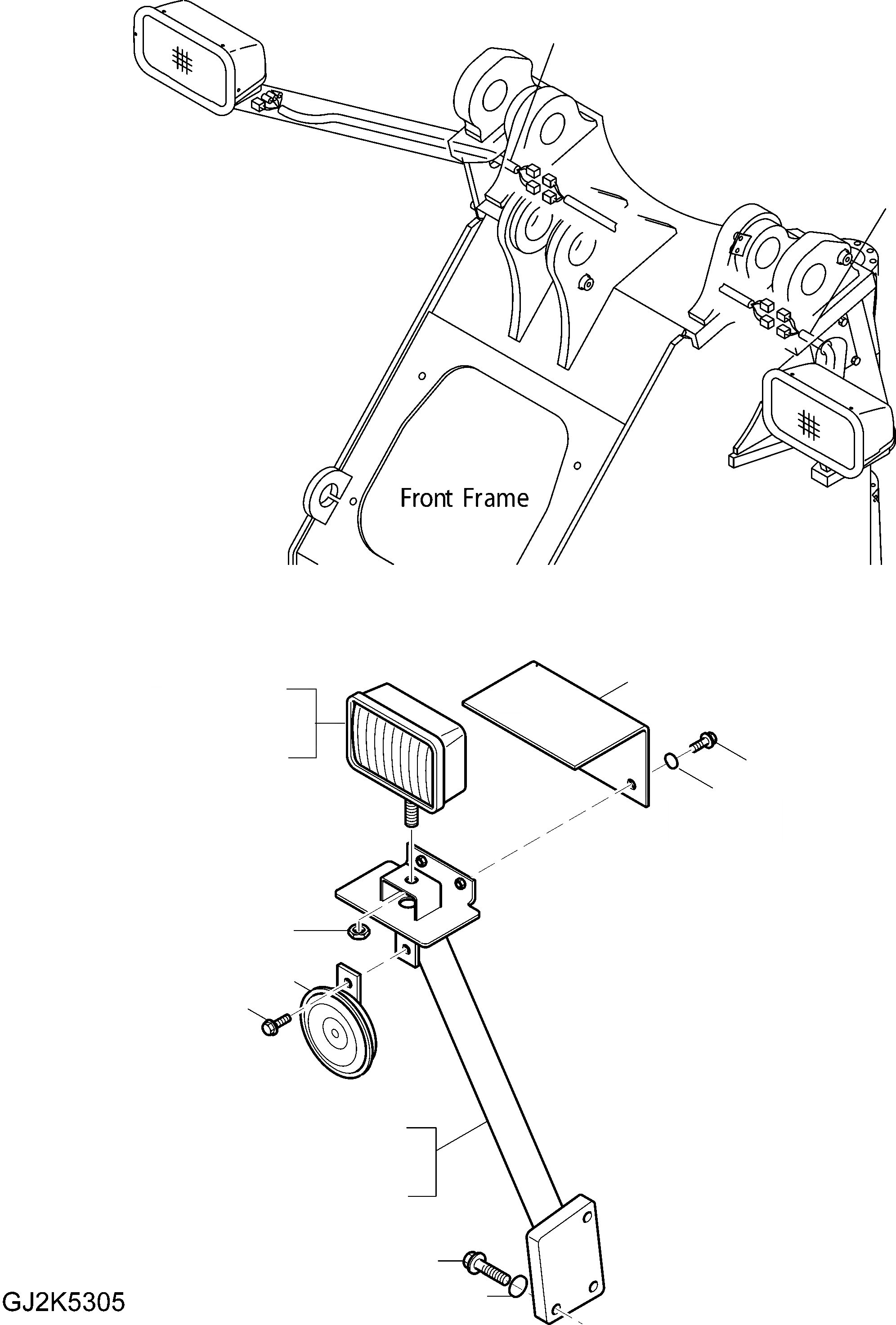 Front Frame

GJ2K5305