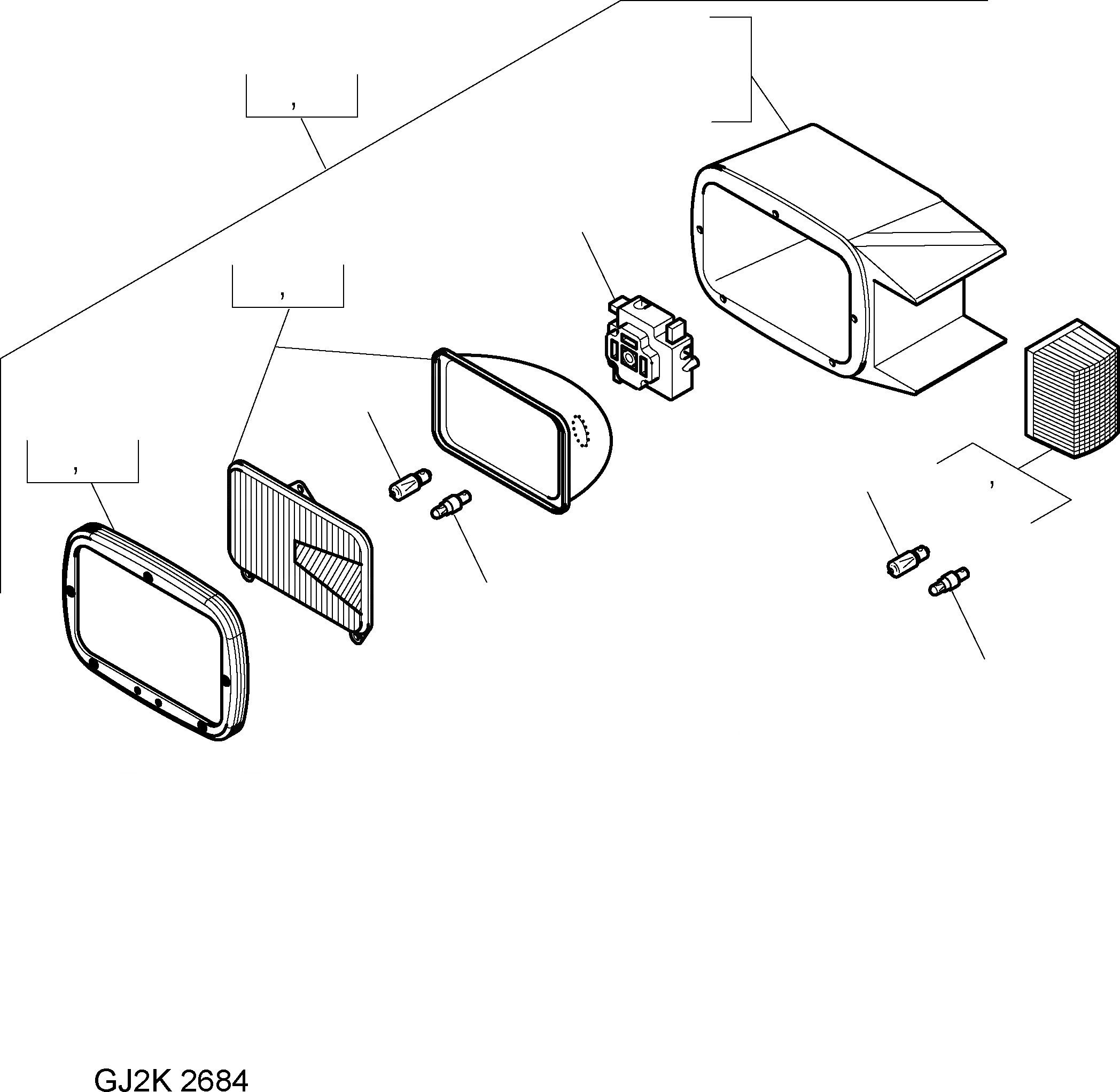 ,

,

,

,

GJ2K 2684