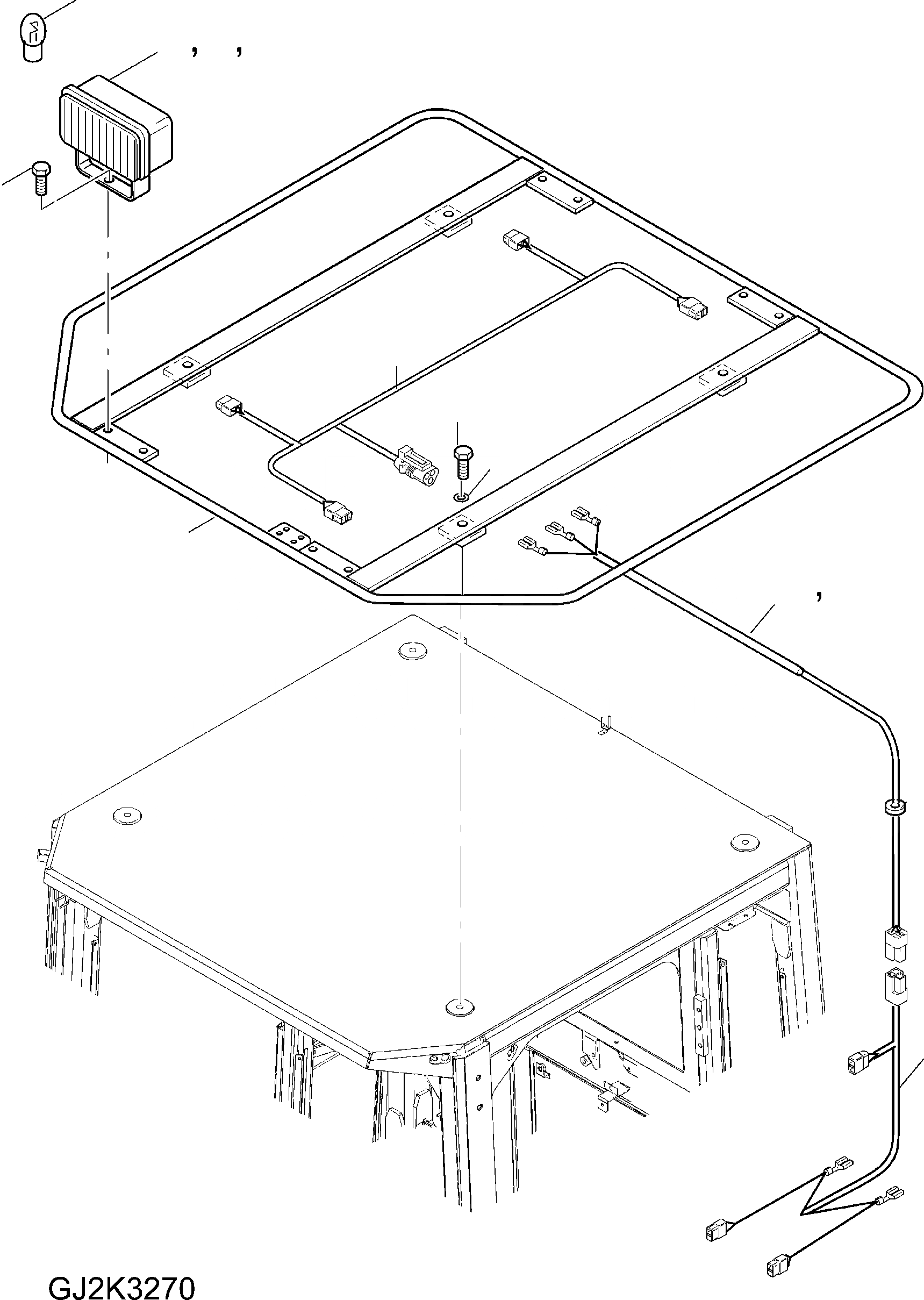 , ,

,

GJ2K3270