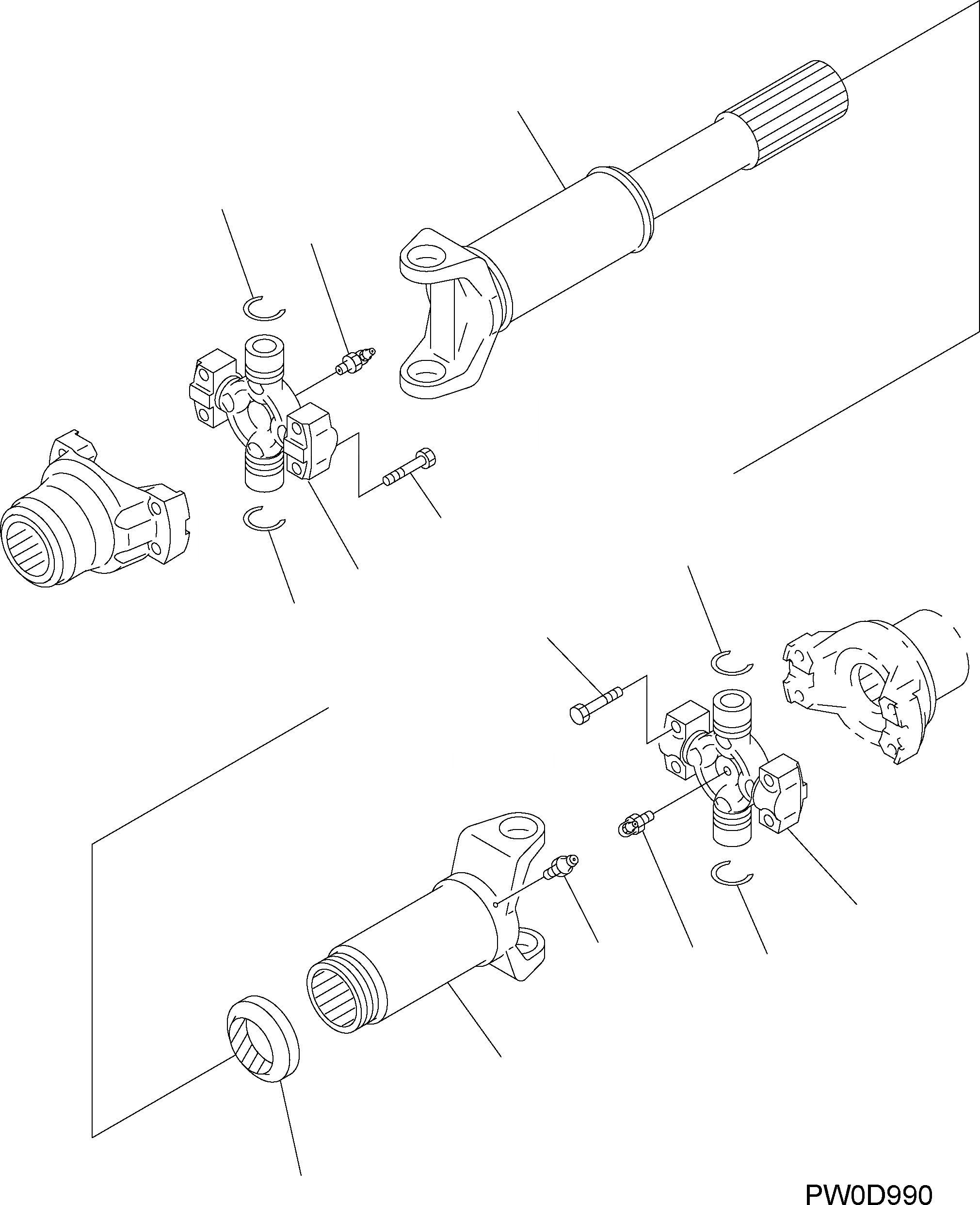 PW0D990