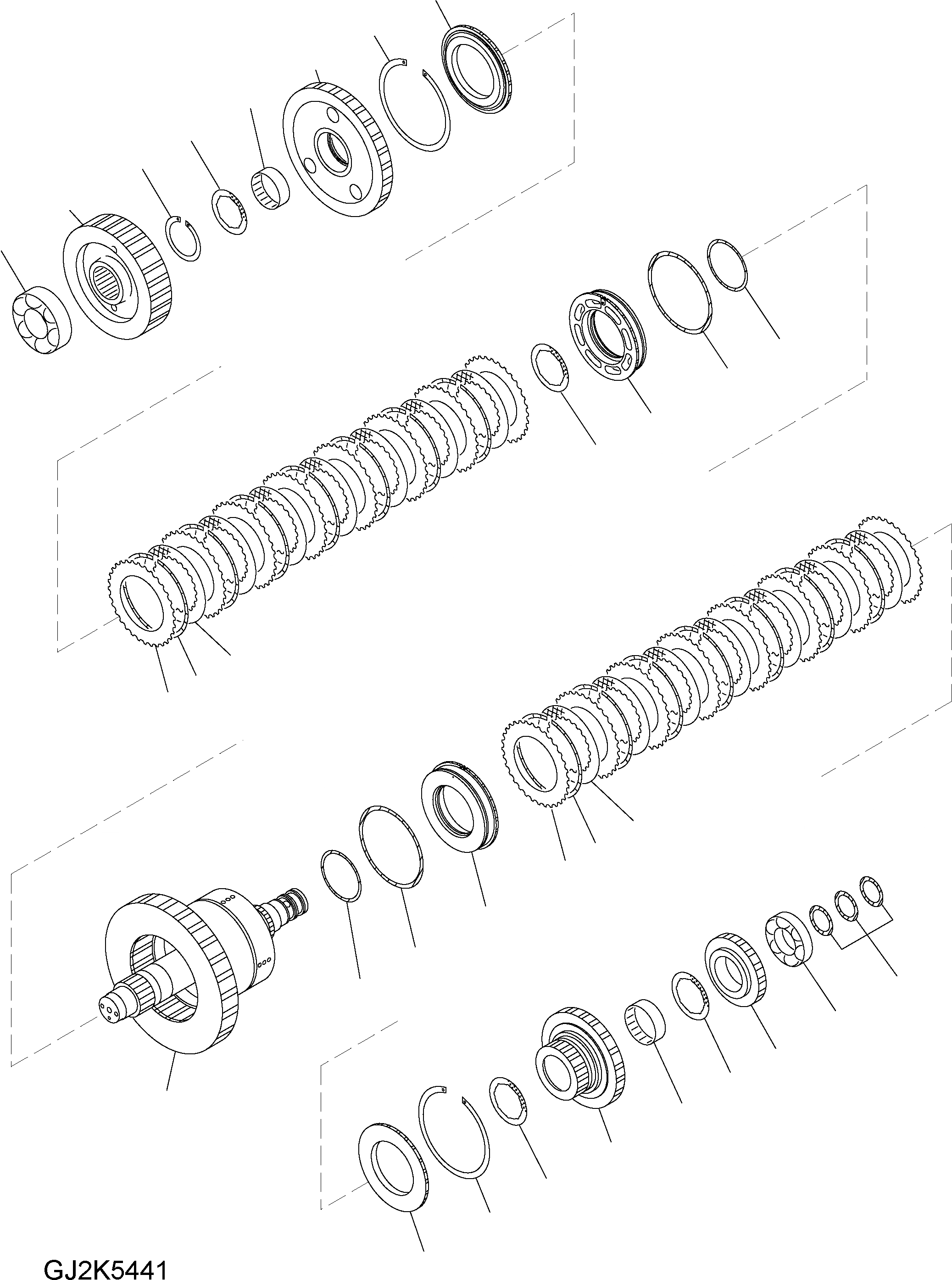 GJ2K5441