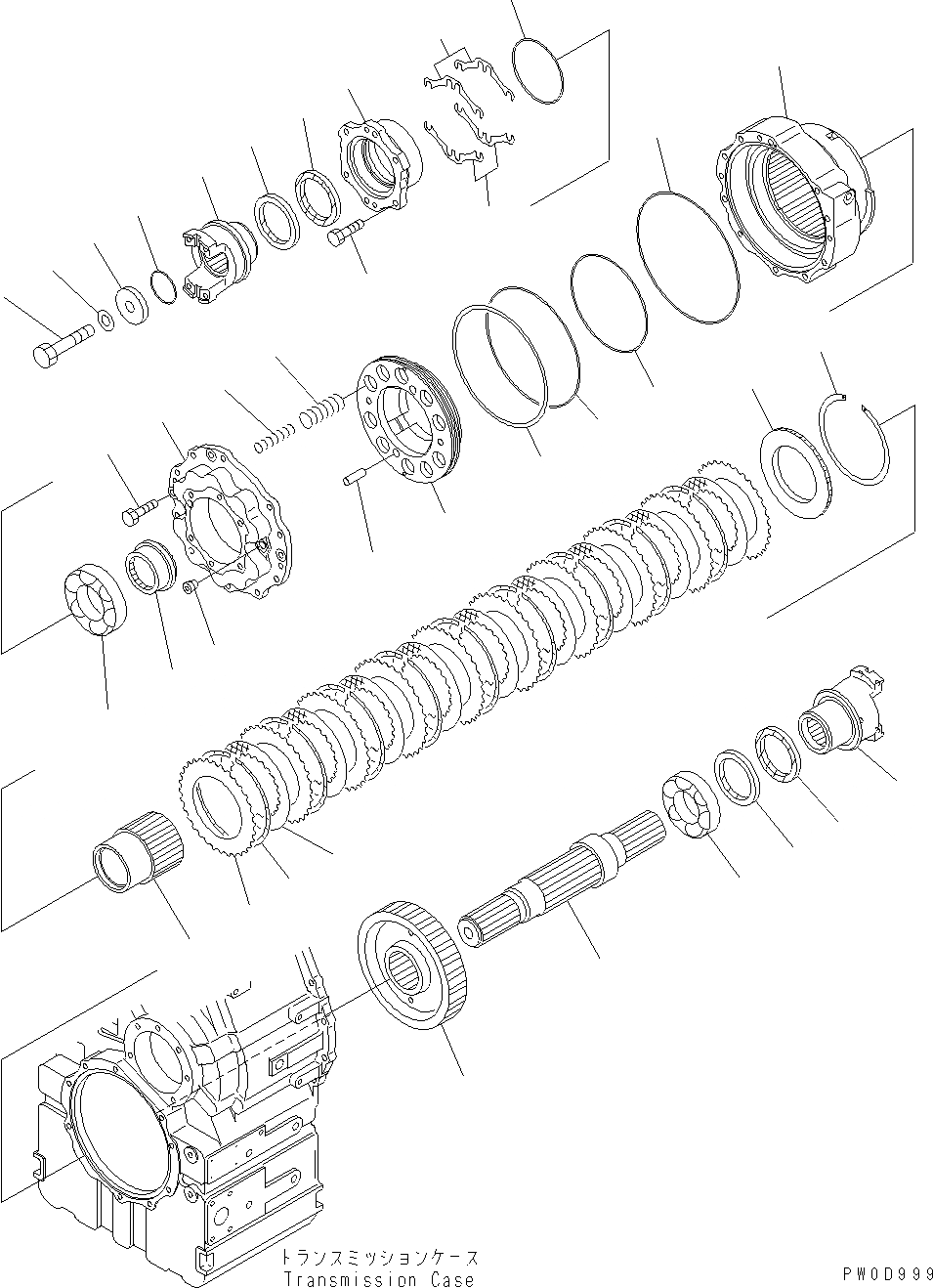 トランスミッションケース
Transmission Case

PW0D999