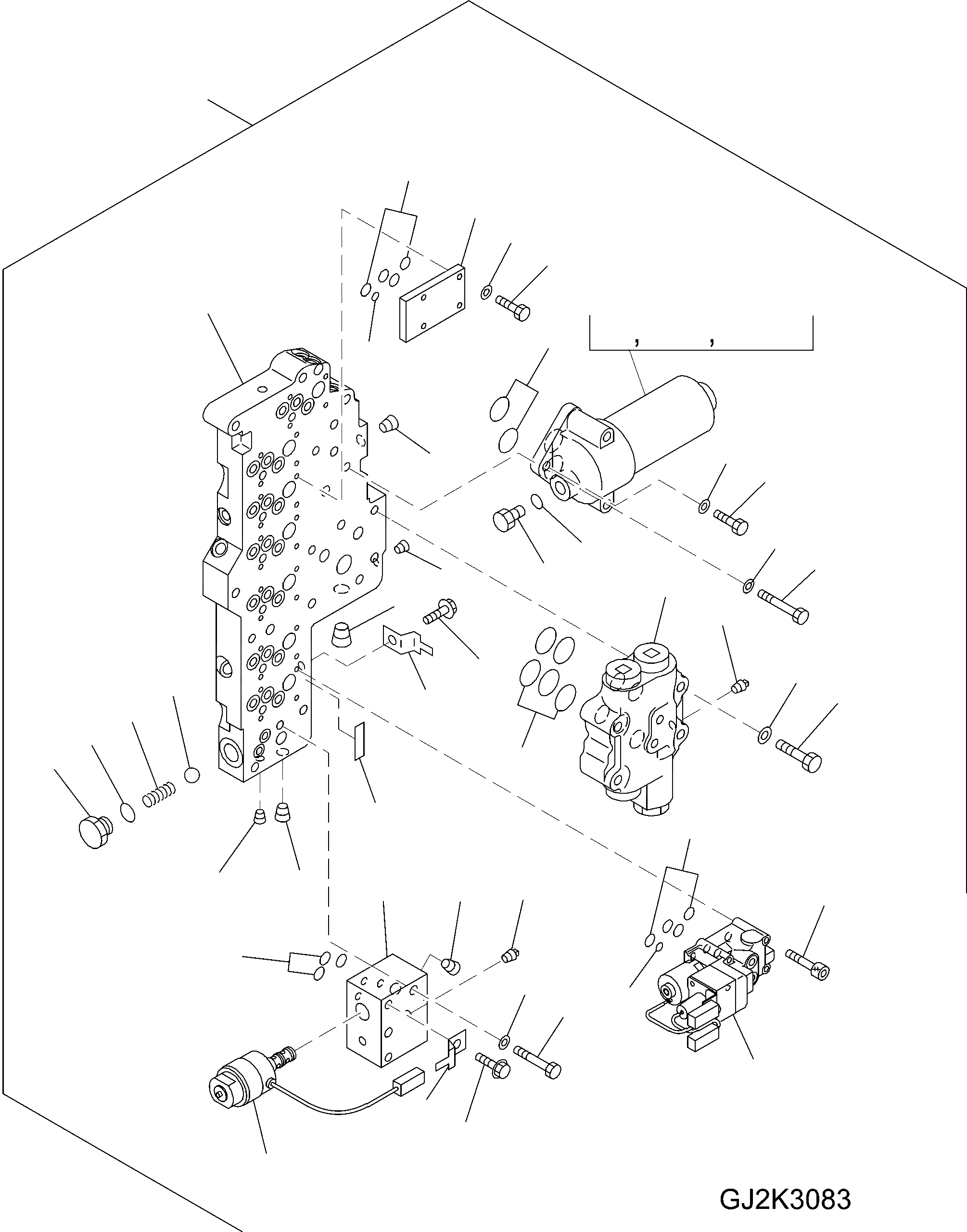 , ,

GJ2K3083