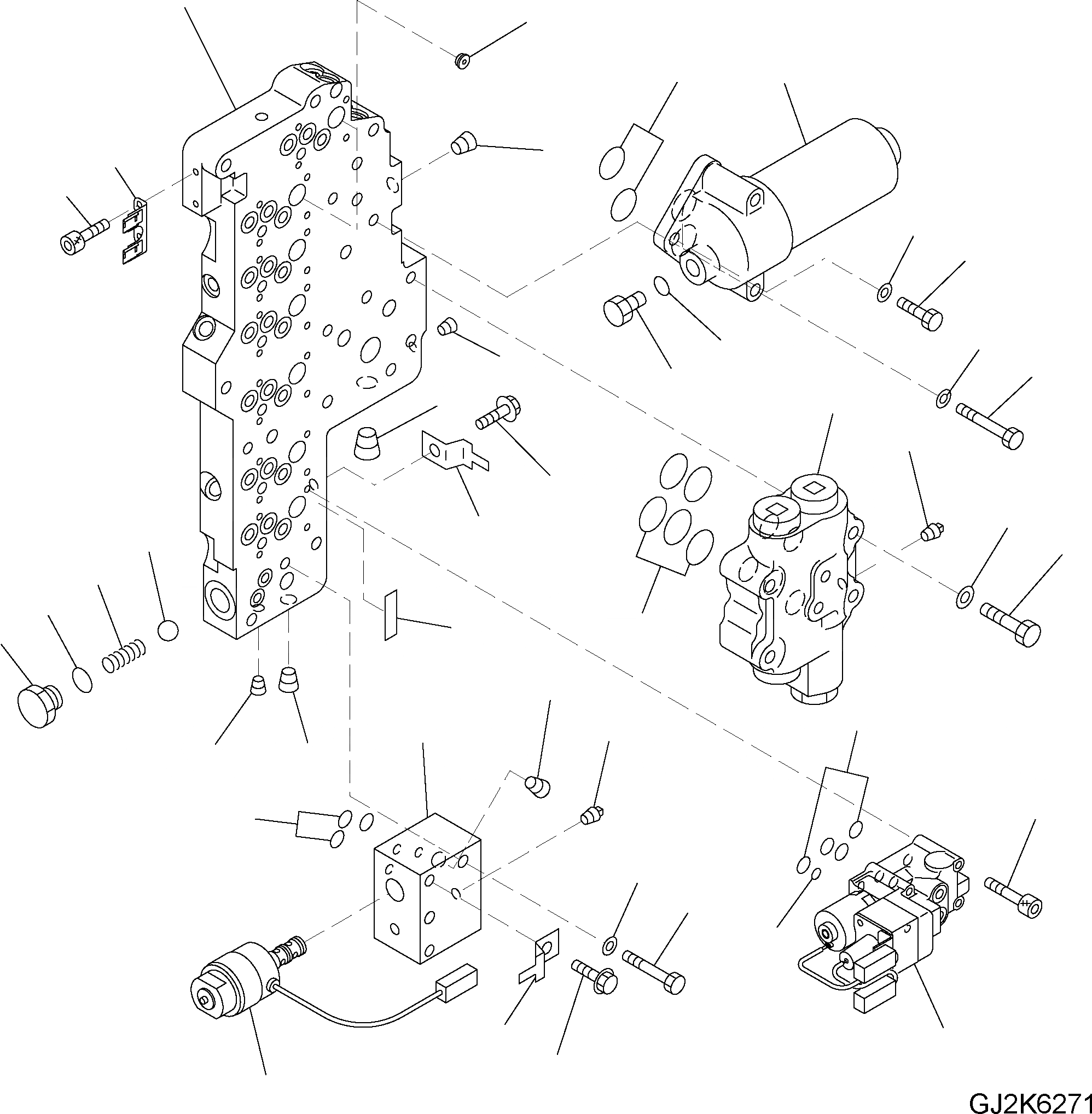 GJ2K6271