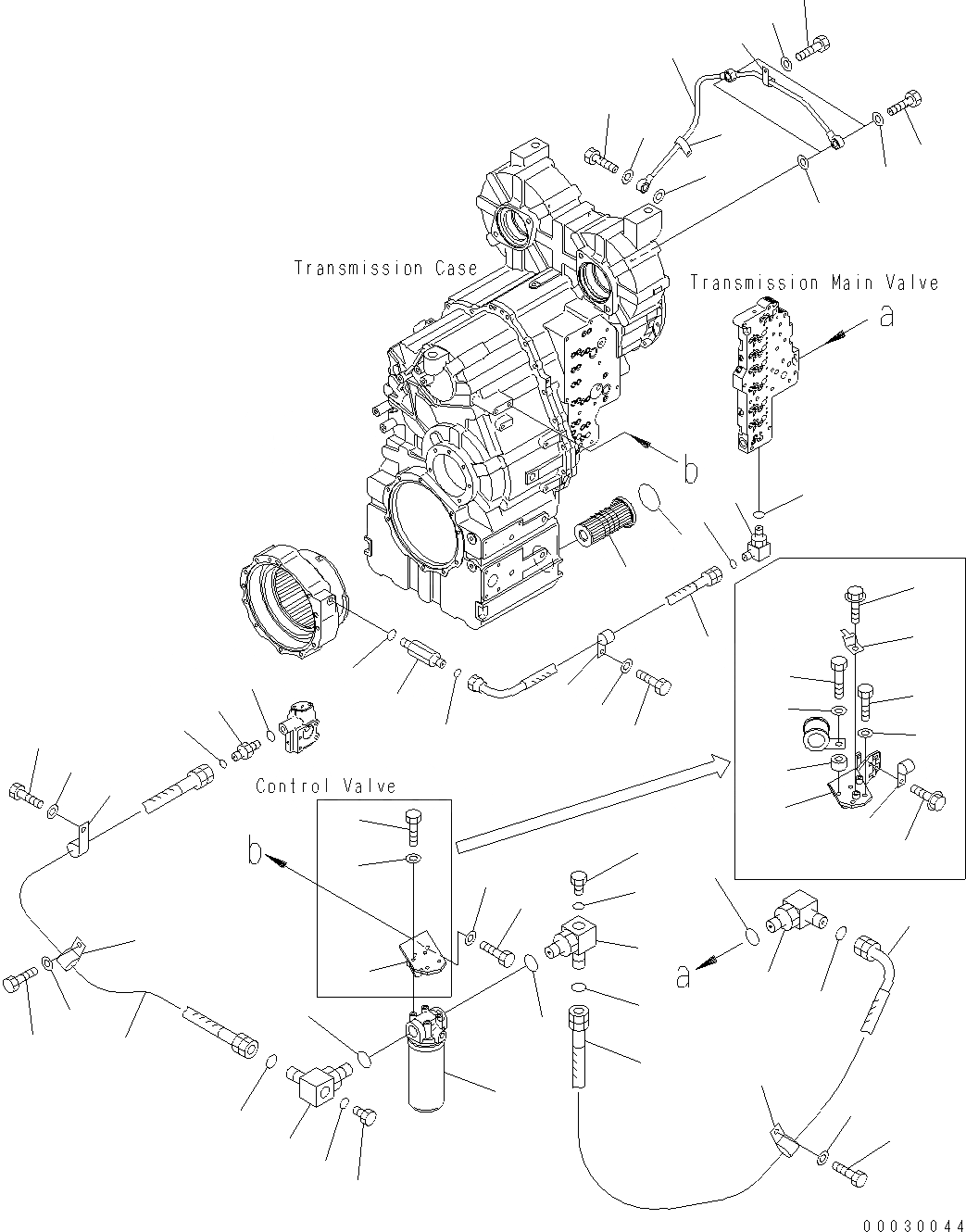 Transmission Case
Transmission Main Valve
a
b
Control Valve
b
a
00030044