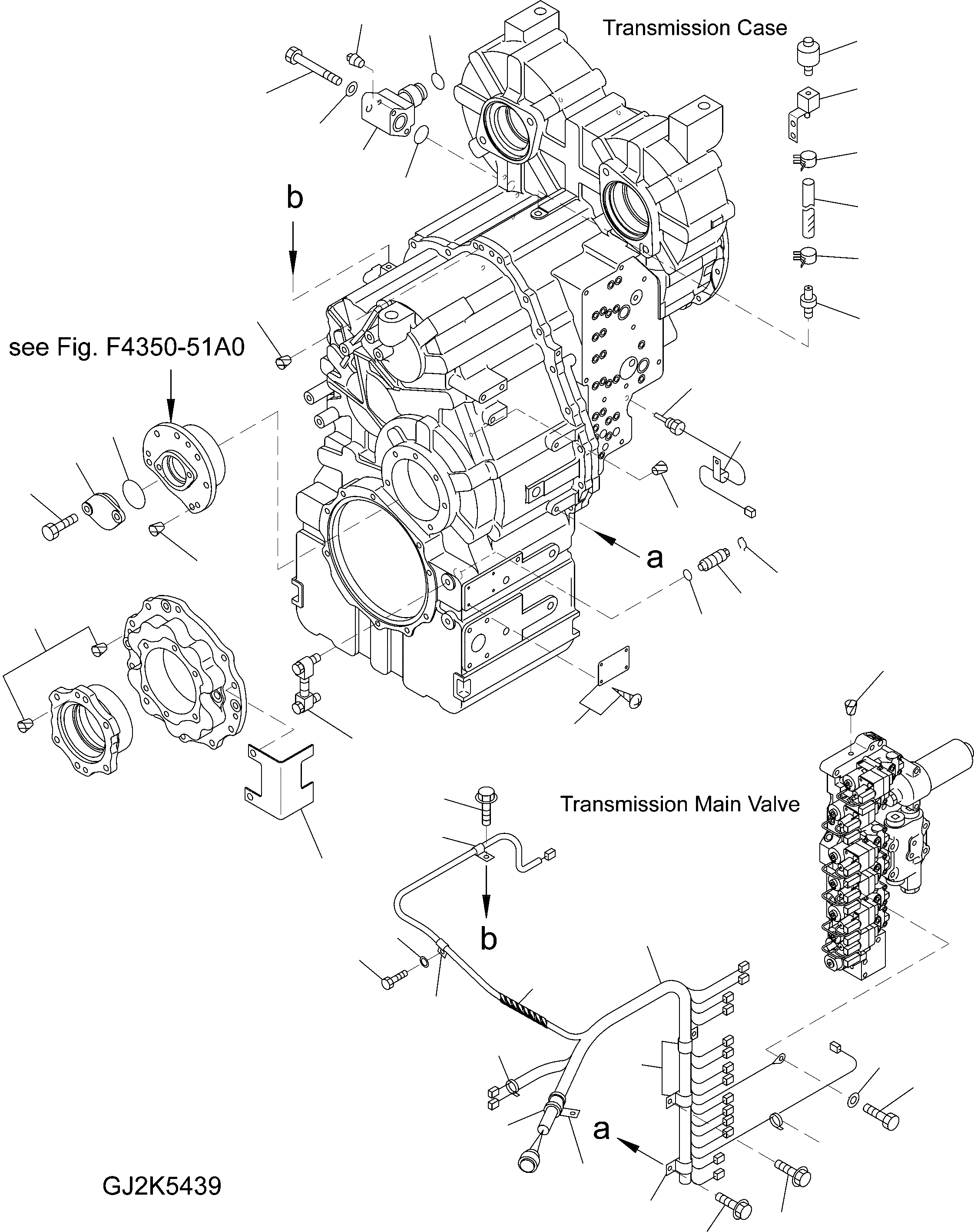 Transmission Case

b

see Fig. F4350-51A0

a

Transmission Main Valve

b

a

GJ2K5439