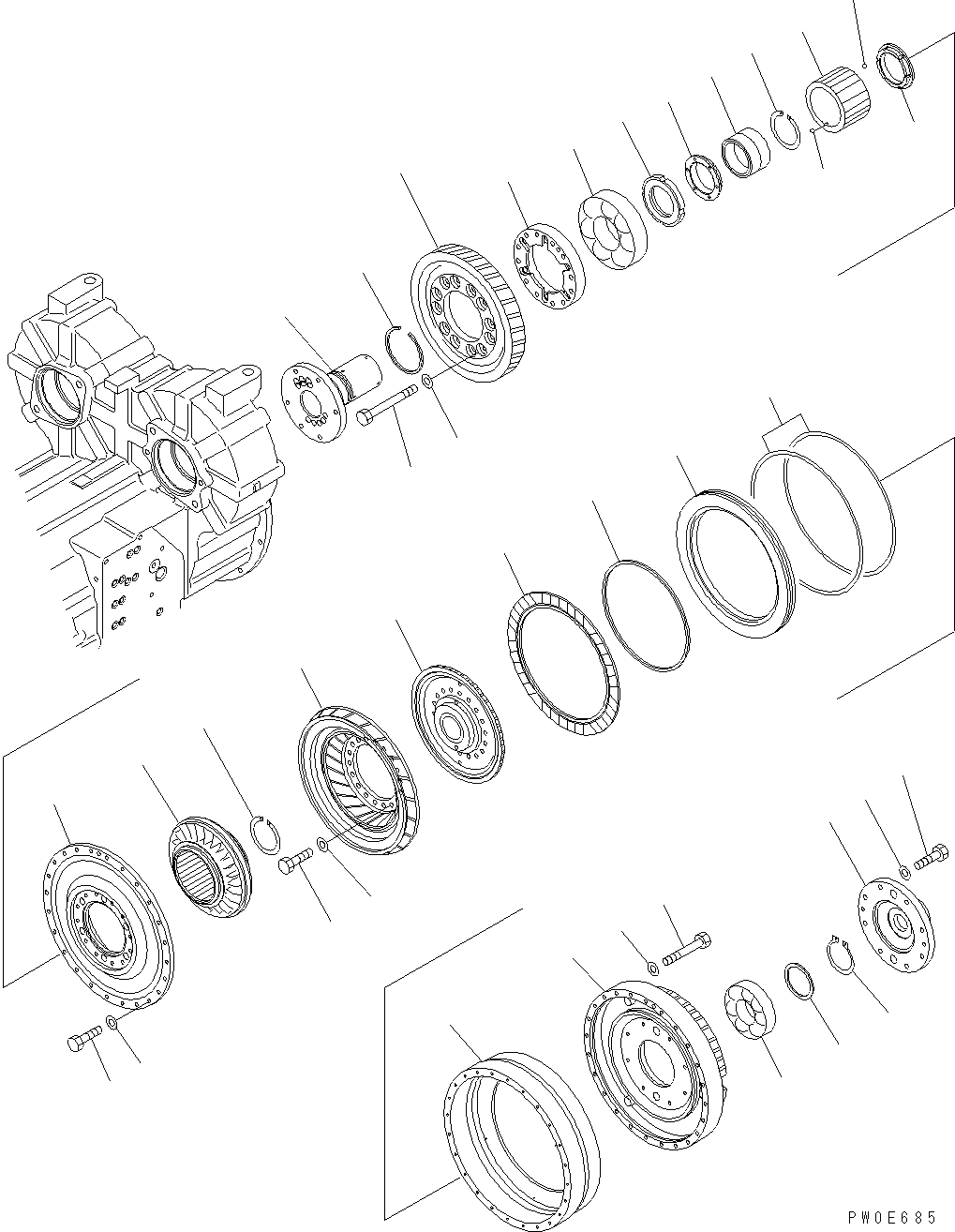 PW0E685