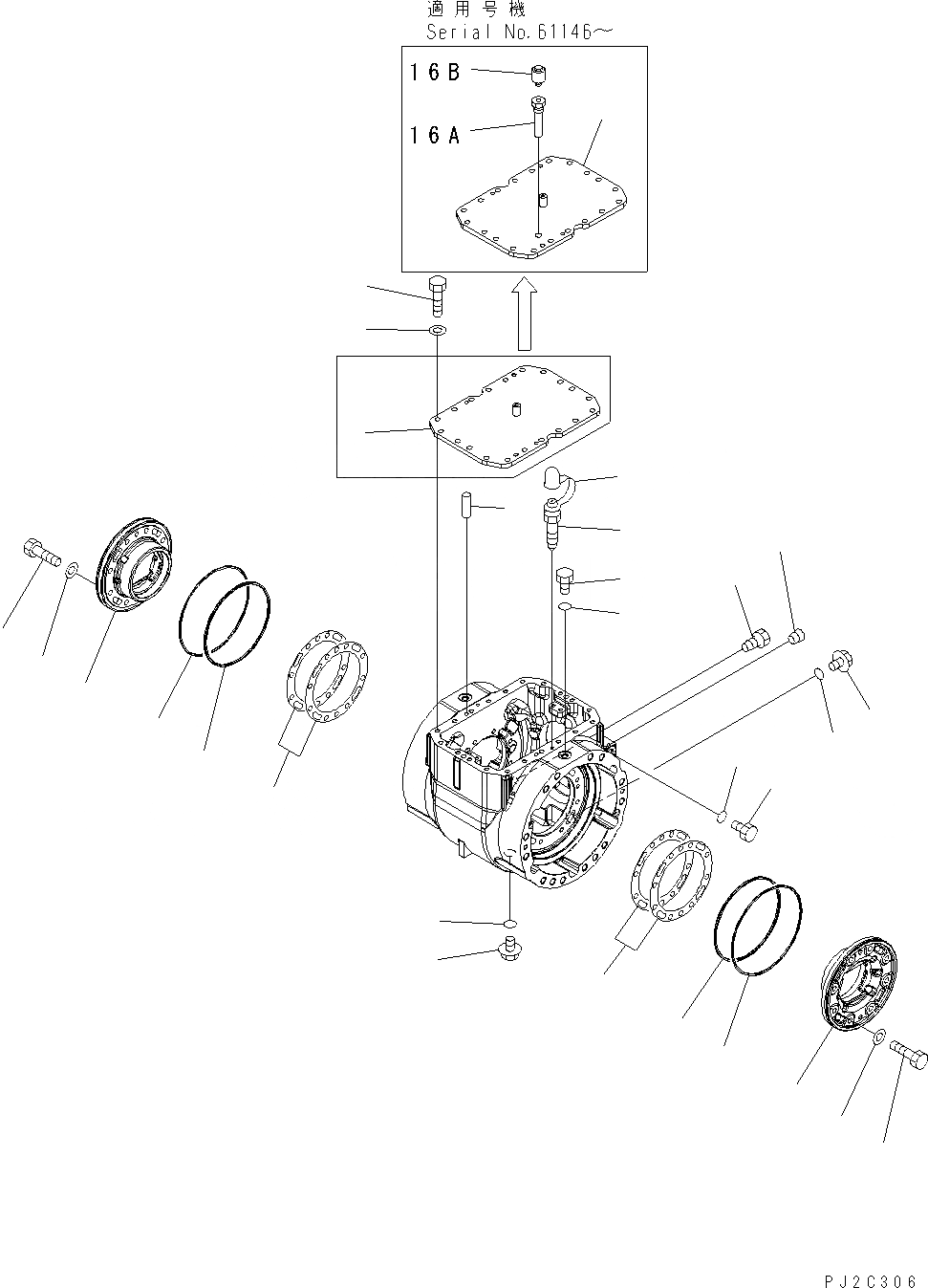 適用号機
Serial No.61146～

16B

16A

PJ2C306