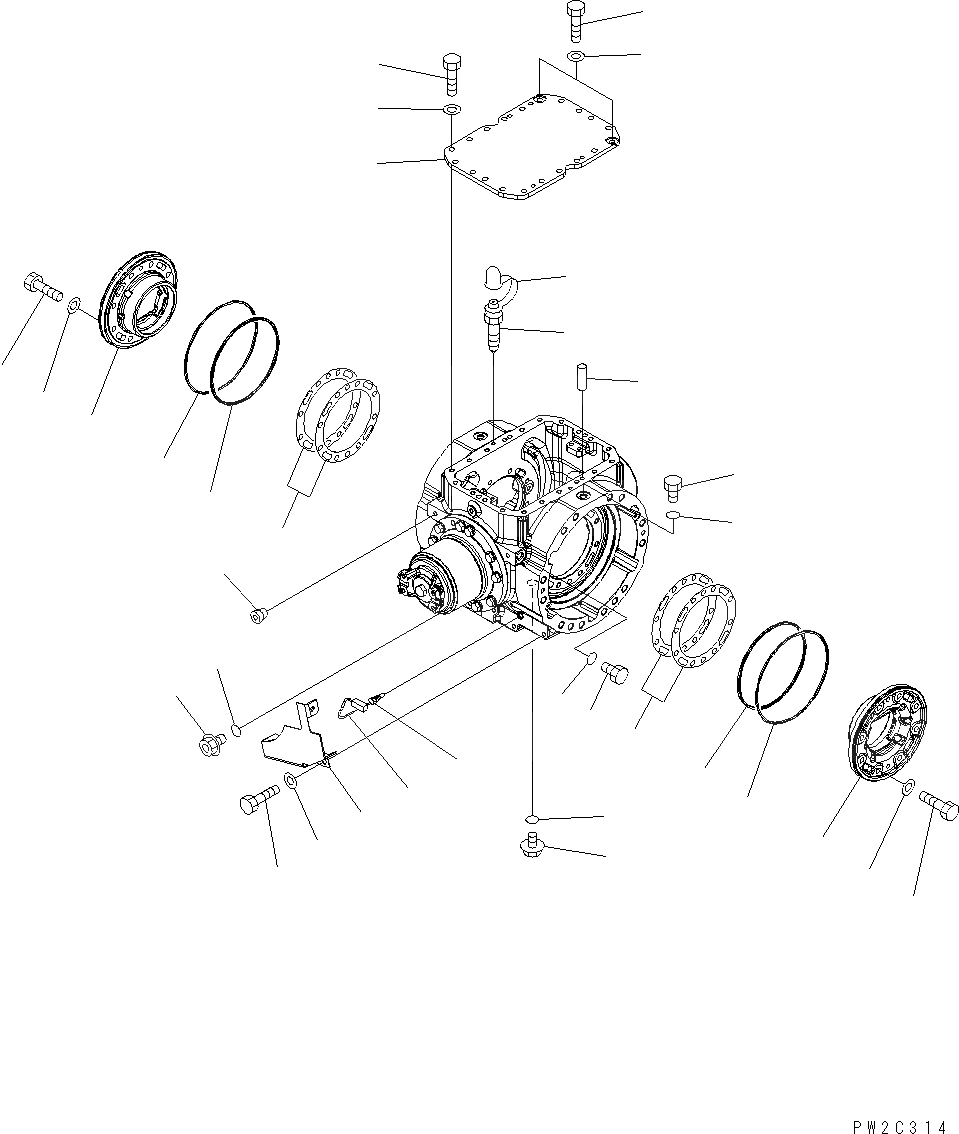 PW2C314