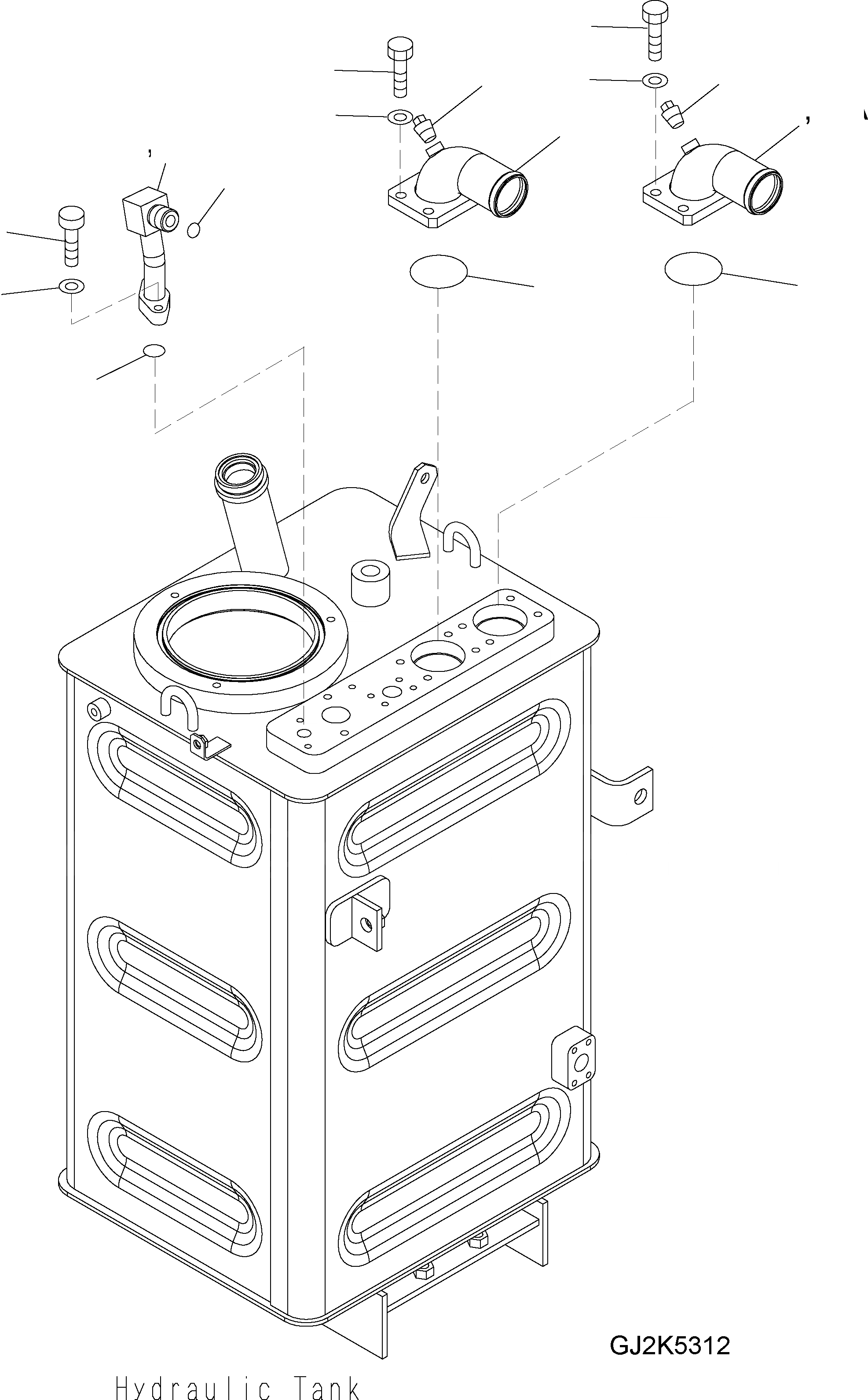 GJ2K5312

Hydraulic Tank