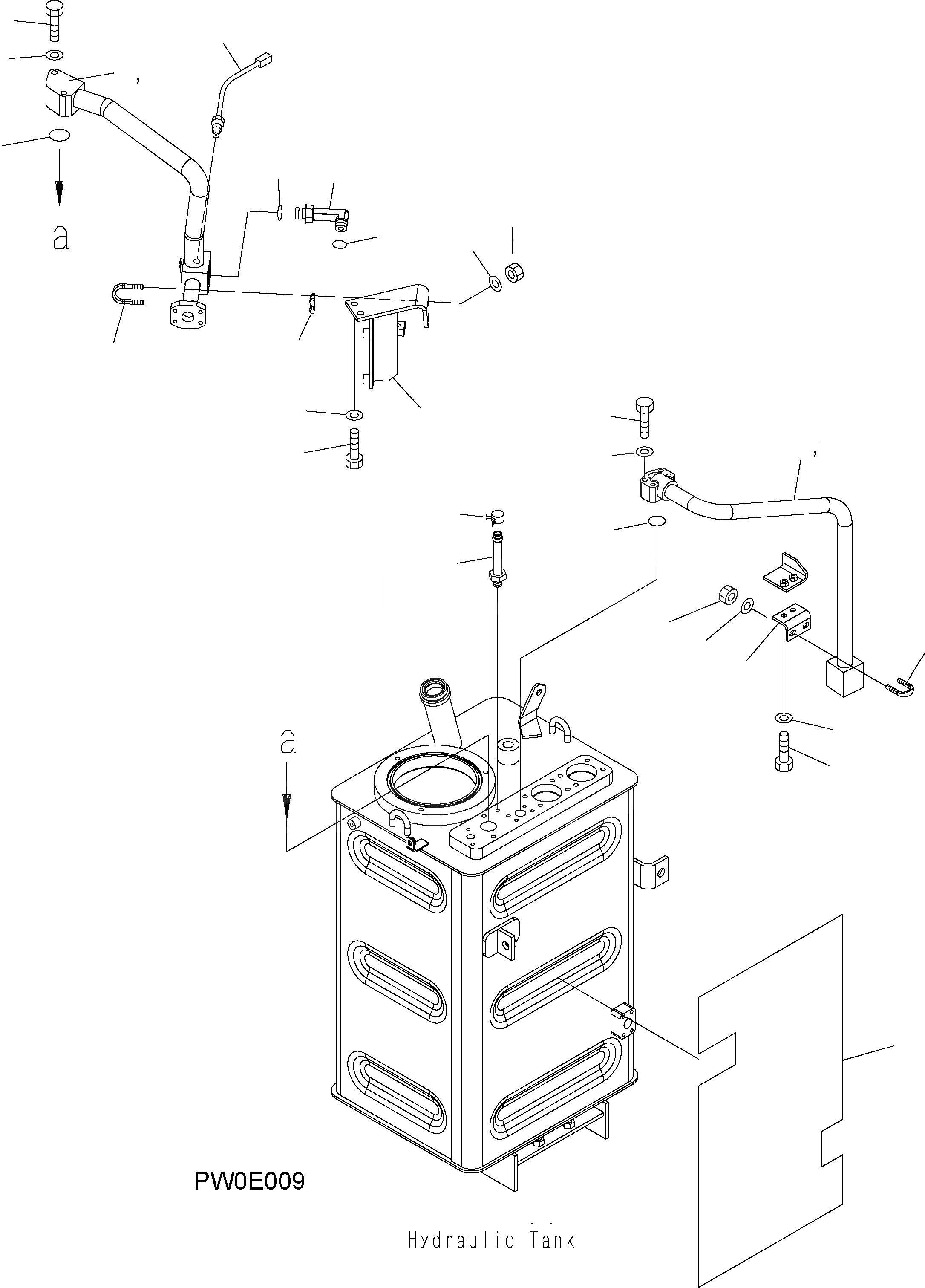 a

a

PW0E009

Hydraulic Tank