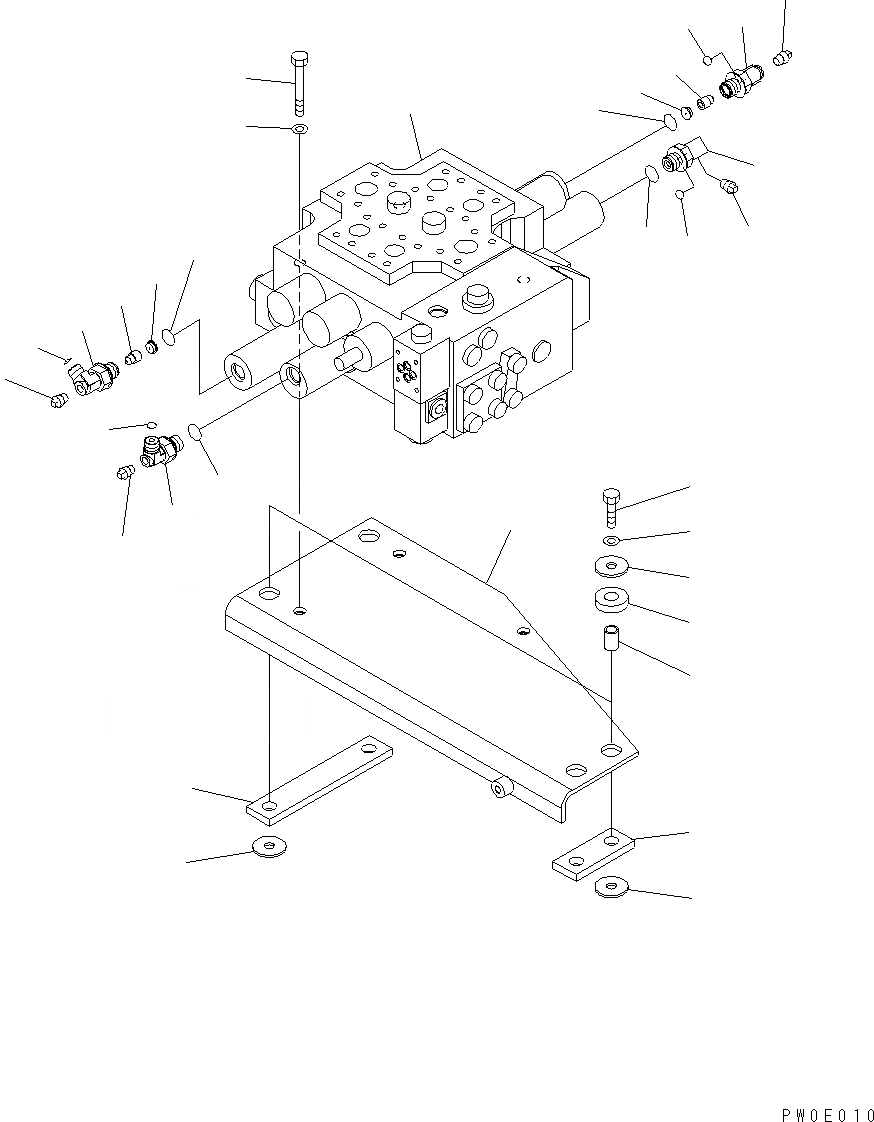 PW0E010