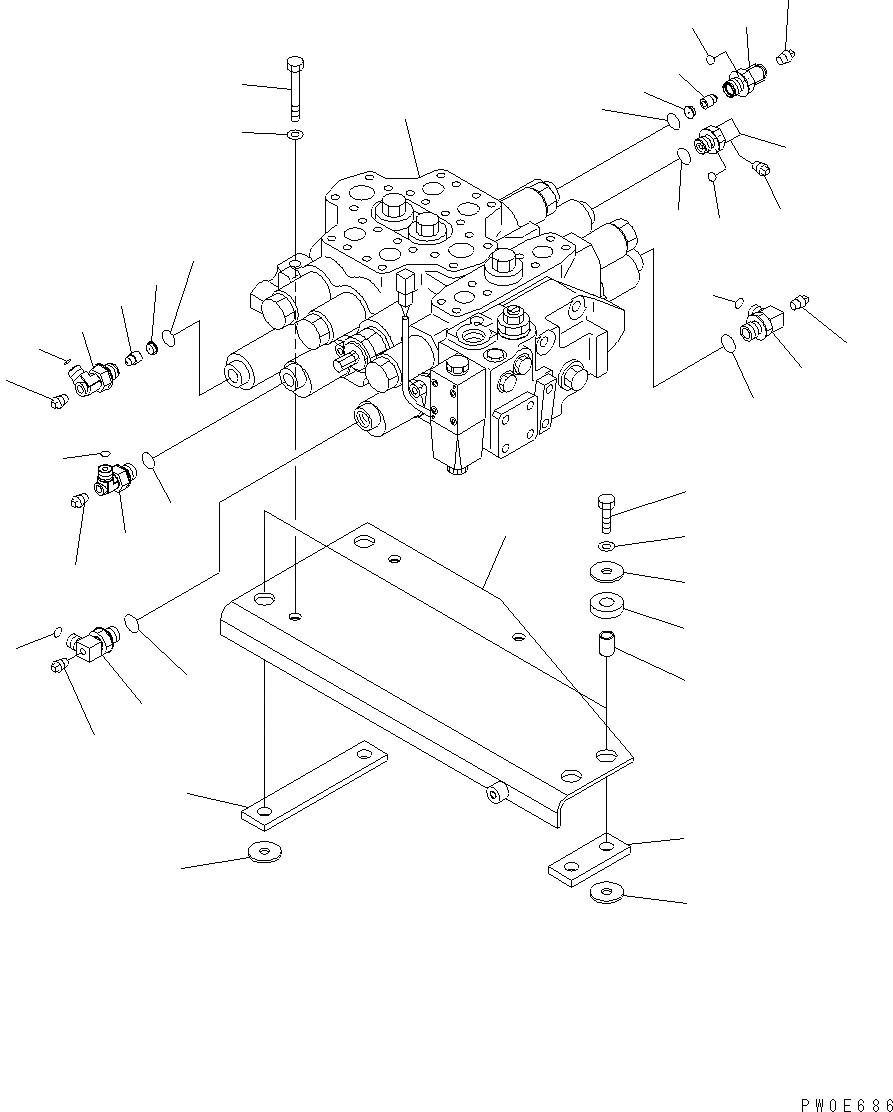 PW0E686