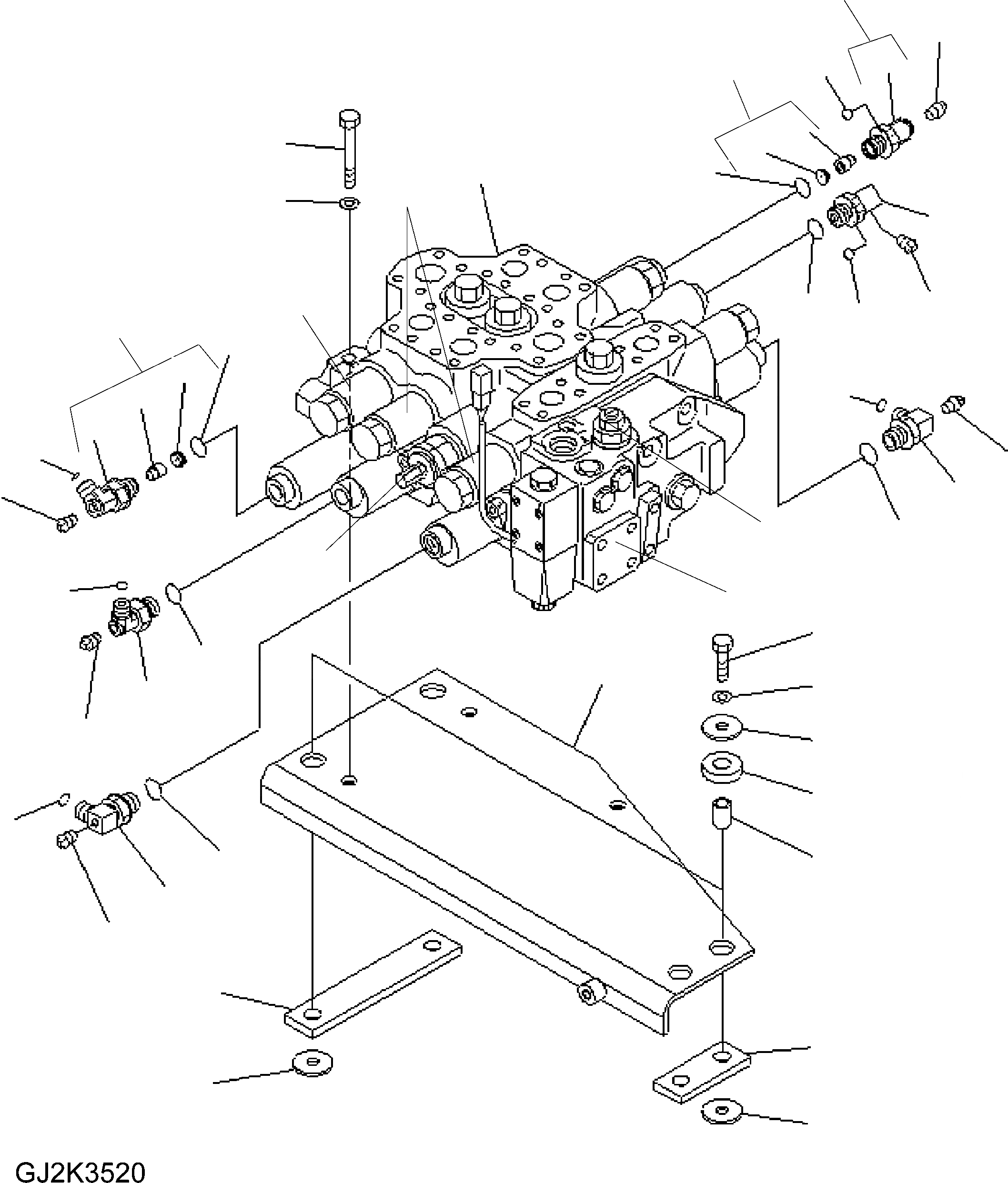 GJ2K3520