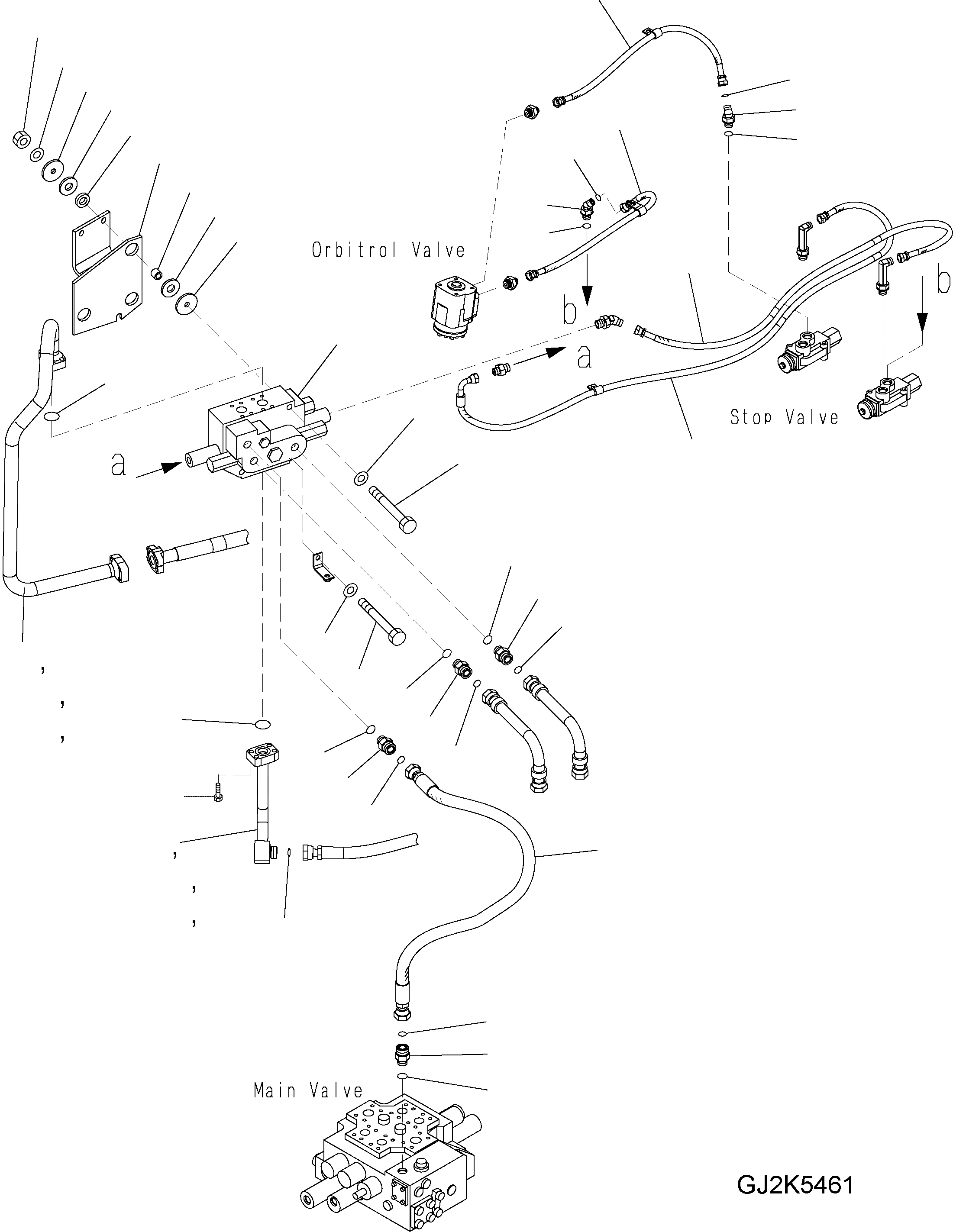 Orbitrol Valve

b

b

a

Stop Valve

a

,
,
,

,
,
,

Main Valve

GJ2K5461