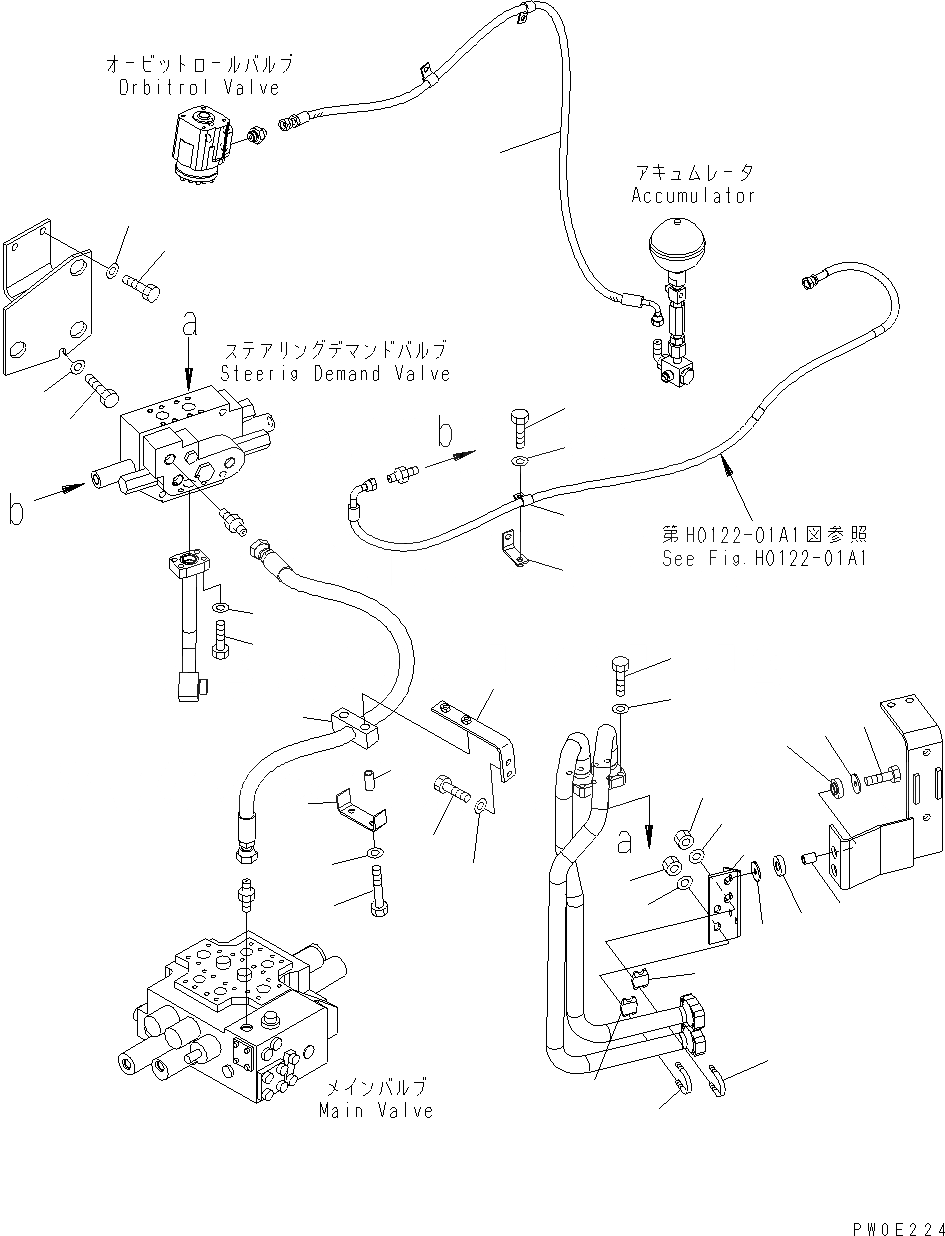 オービットロールバルブ
Orbitrol Valve

アキュムレータ
Accumulator

a

ステアリングデマンドバルブ
Steerig Demand Valve

b

b

第H0122-01A1図参照
See Fig. H0122-01A1

a

メインバルブ
Main Valve

PW0E224