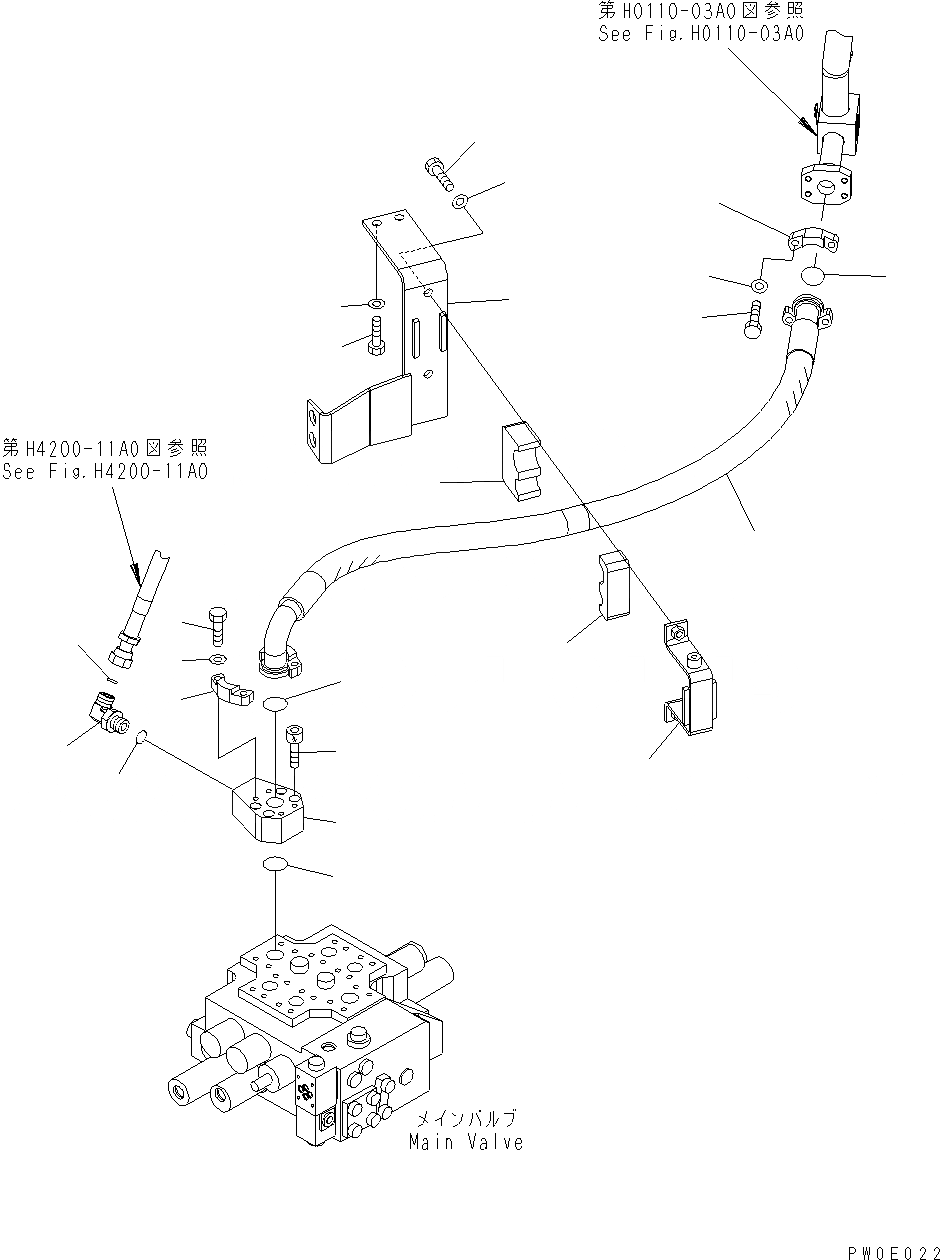 第H0110-03A0図参照
See Fig.H0110-03A0

第H4200-11A0図参照
See Fig.H4200-11A0

メインバルブ
Main Valve

PW0E022