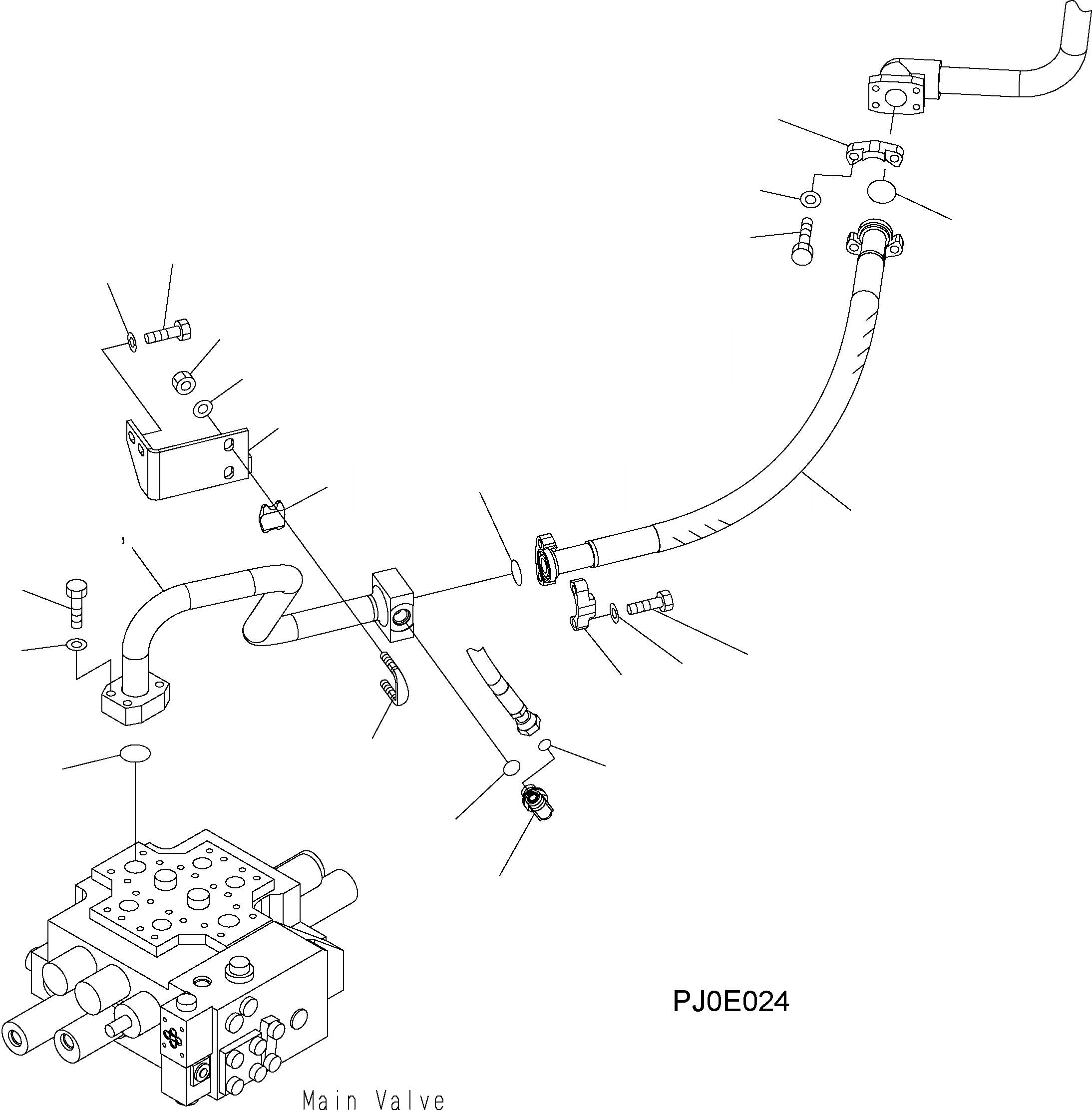 PJ0E024

Main Valve